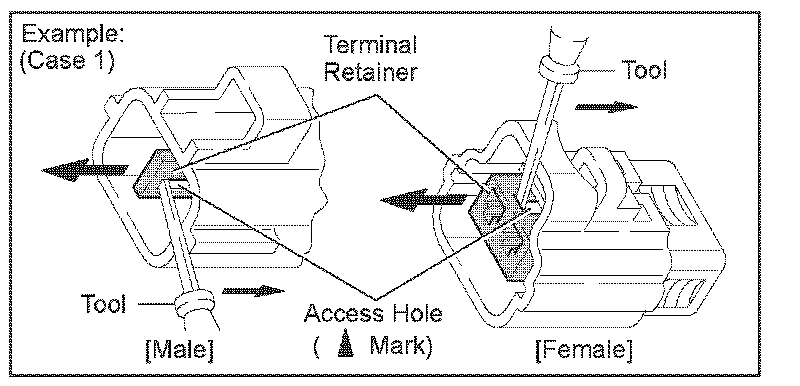 Example:
(Case 1)

Terminal Retainer

Tool

Tool

Access Hole
( ▲ Mark)

[Male]

[Female]