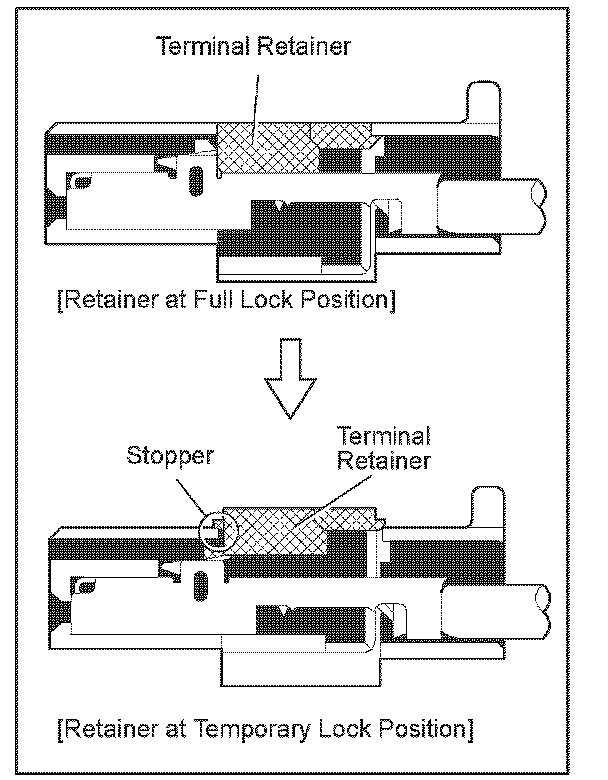 Terminal Retainer

[Retainer at Full Lock Position]

Stopper

Terminal Retainer

[Retainer at Temporary Lock Position]