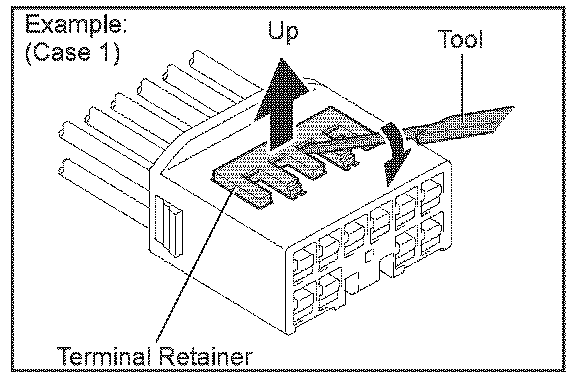 Example:
(Case 1)

Up

Tool

Terminal Retainer