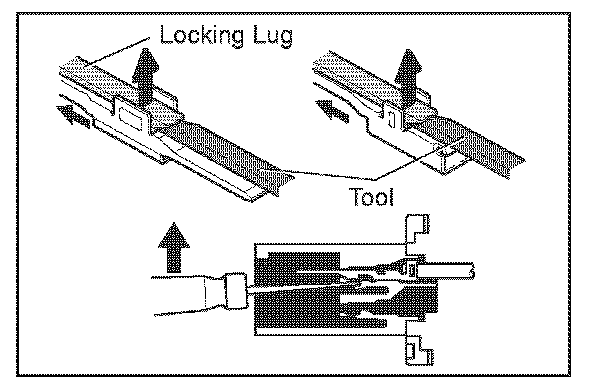 Locking Lug

Tool