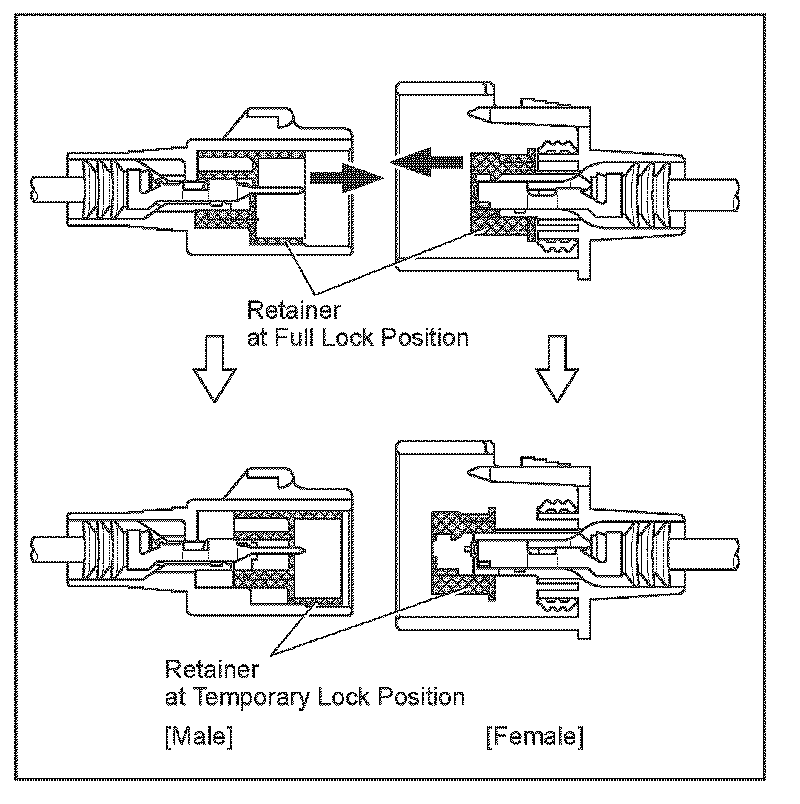 Retainer
at Full Lock Position

Retainer
at Temporary Lock Position

[Male]

[Female]