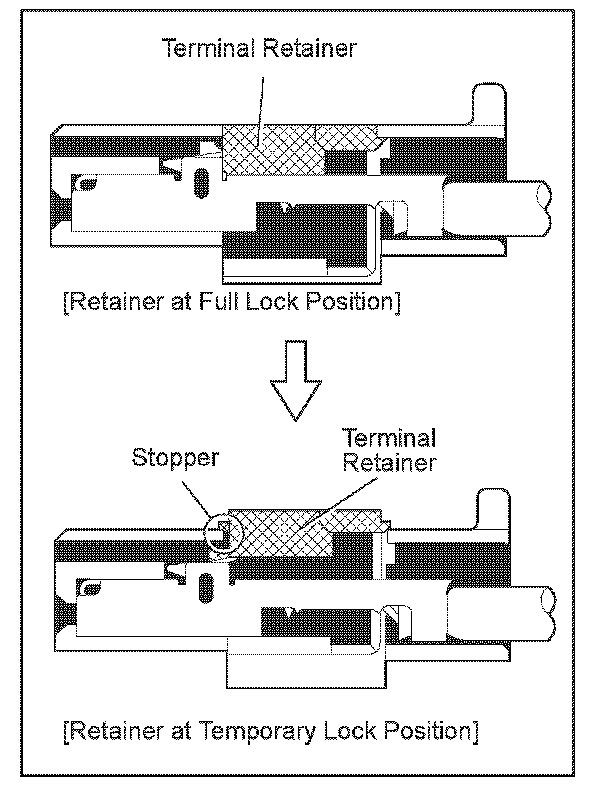 Terminal Retainer

[Retainer at Full Lock Position]

Stopper

Terminal Retainer

[Retainer at Temporary Lock Position]