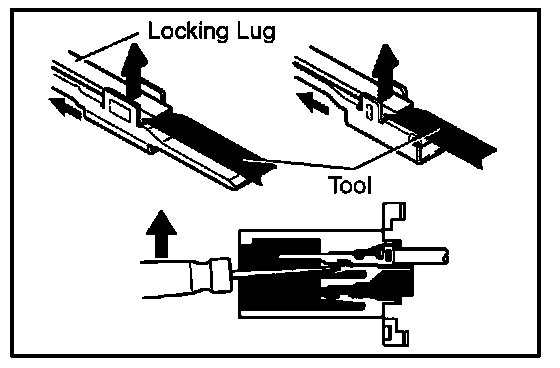 Locking Lug

Tool