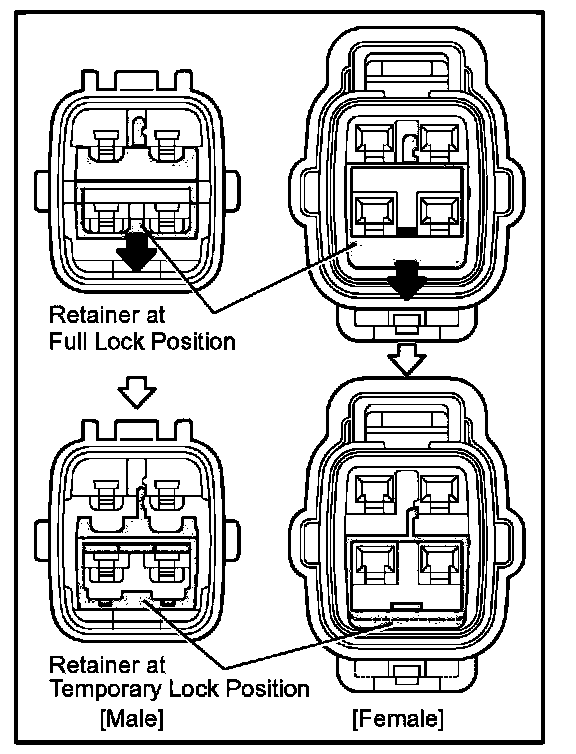 Retainer at Full Lock Position

Retainer at Temporary Lock Position

[Male]

[Female]