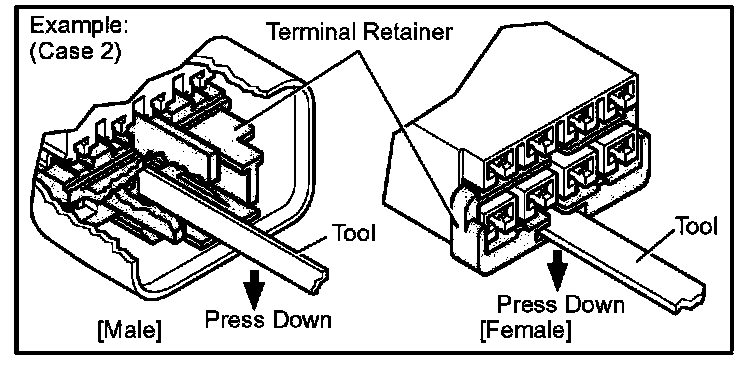 Example:
(Case 2)

Terminal Retainer

Tool

Press Down

[Male]

Tool

Press Down

[Female]