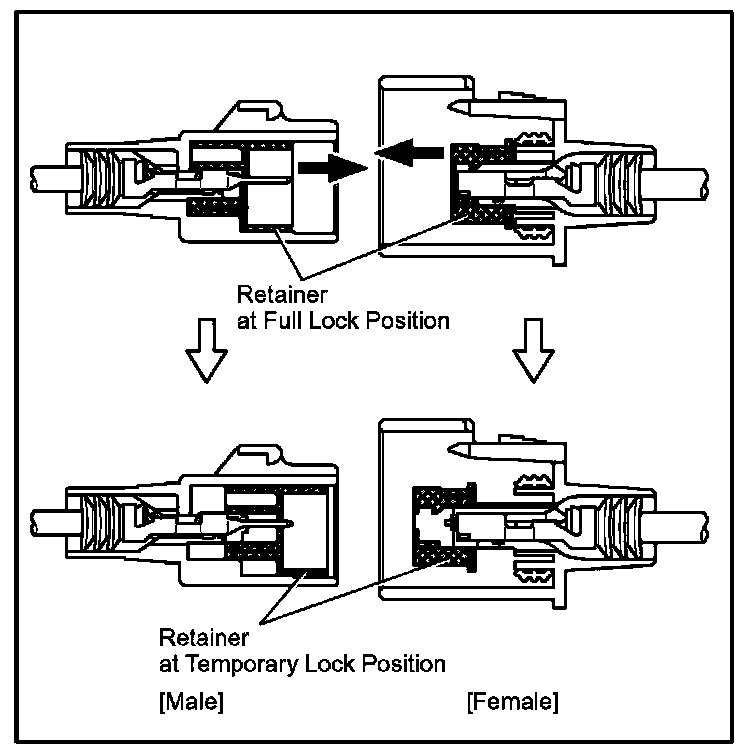 Retainer
at Full Lock Position

Retainer
at Temporary Lock Position

[Male]

[Female]