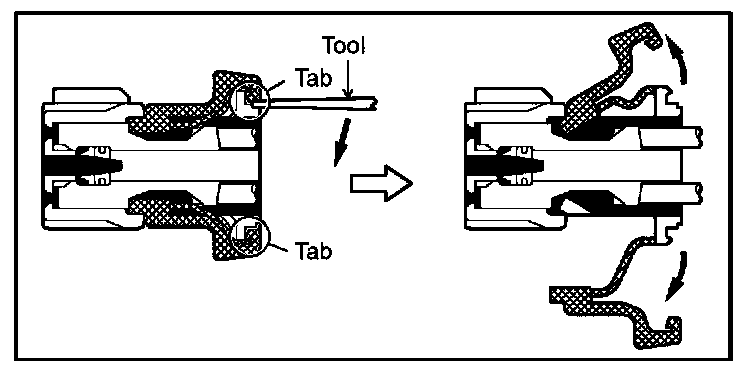 Tool
Tab
Tab