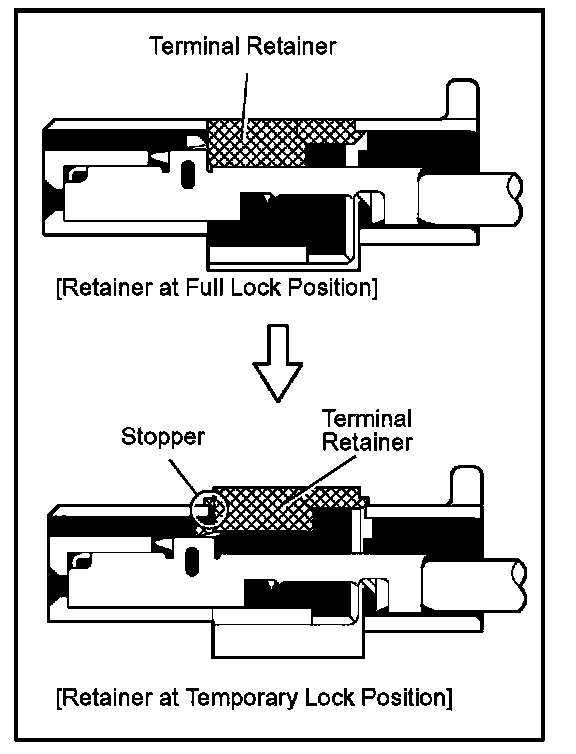 Terminal Retainer

[Retainer at Full Lock Position]

Stopper

Terminal Retainer

[Retainer at Temporary Lock Position]