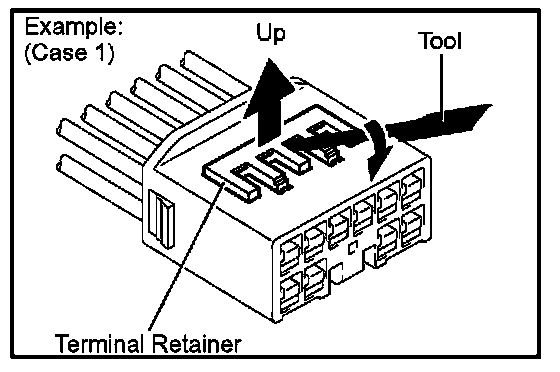 Example:
(Case 1)

Up

Tool

Terminal Retainer