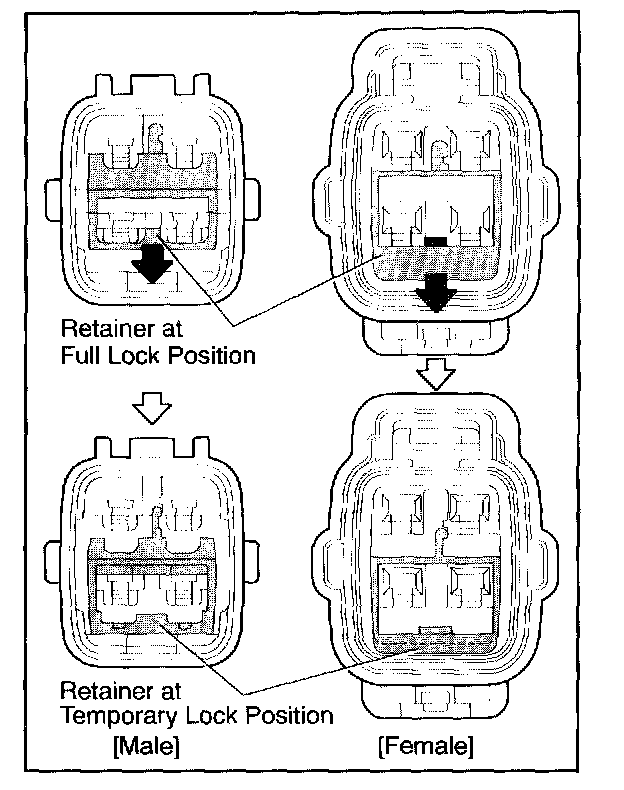 Retainer at
Full Lock Position

Retainer at
Temporary Lock Position
[Male]

[Female]