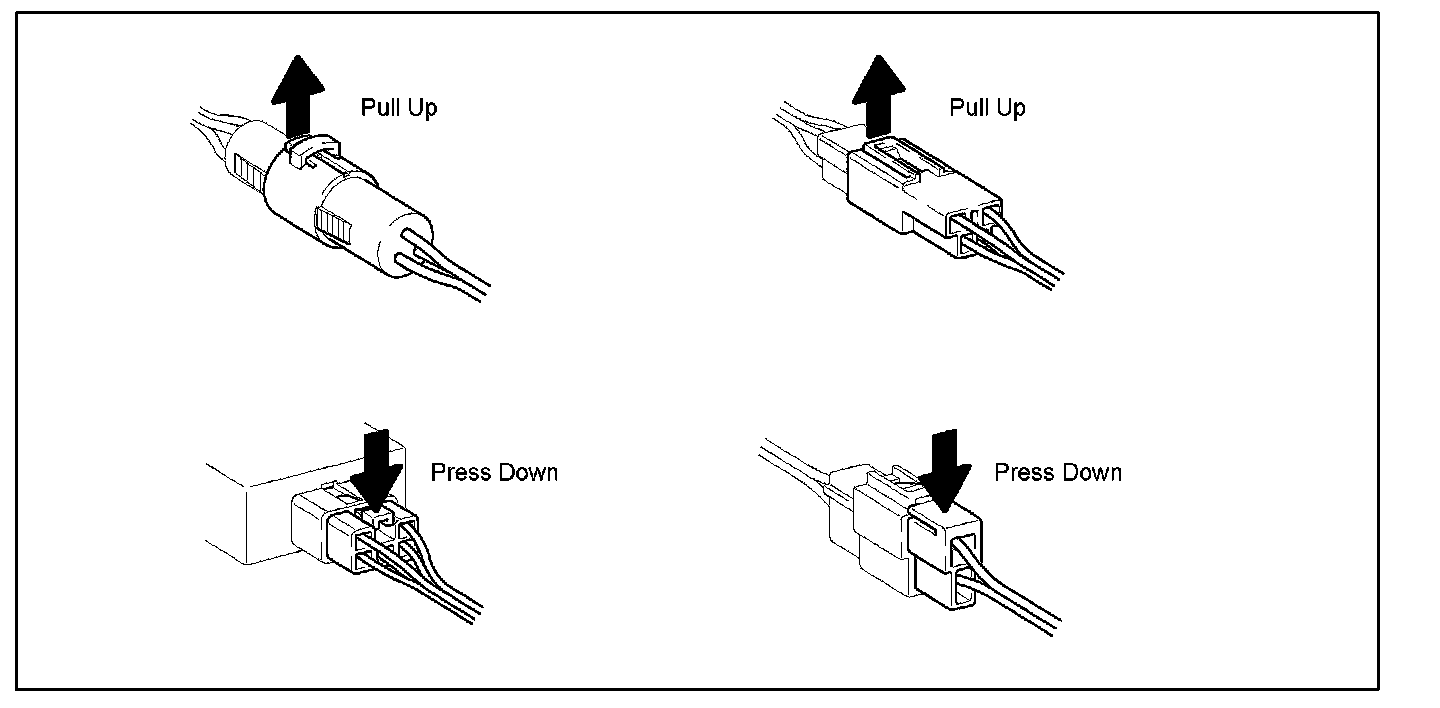 Pull Up

Pull Up

Press Down

Press Down