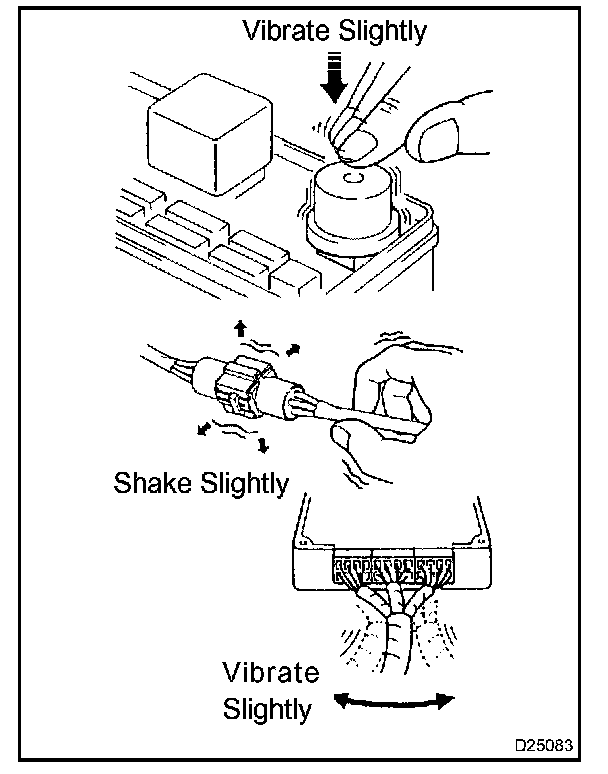 Vibrate Slightly

Shake Slightly

Vibrate Slightly

D25083