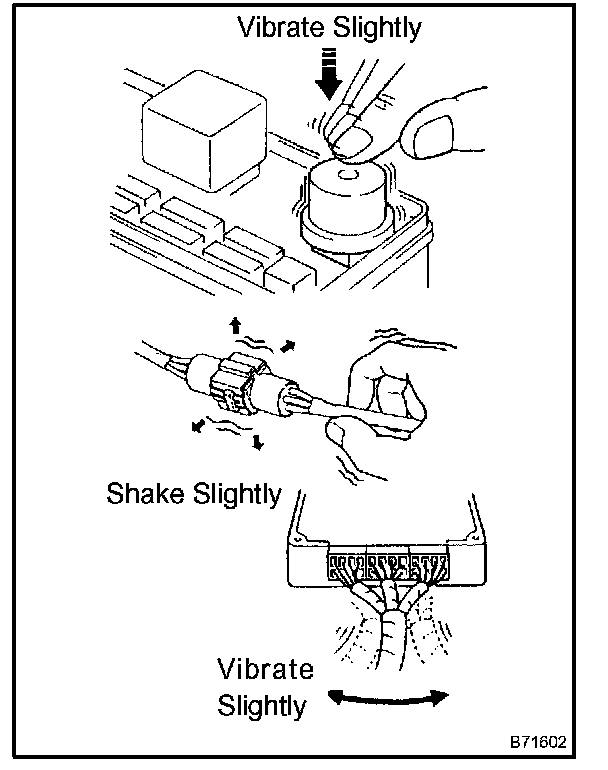 Vibrate Slightly

Shake Slightly

Vibrate Slightly

B71602