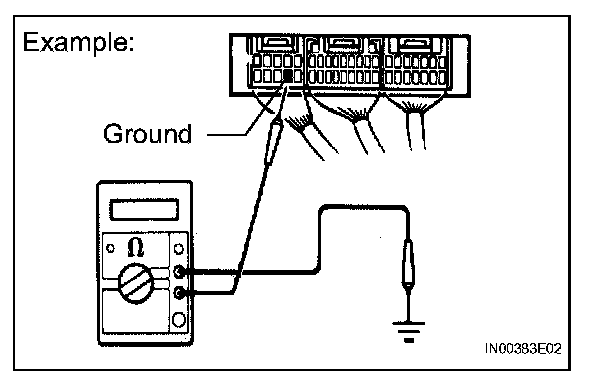 Example:

Ground

Ω

IN00383E02