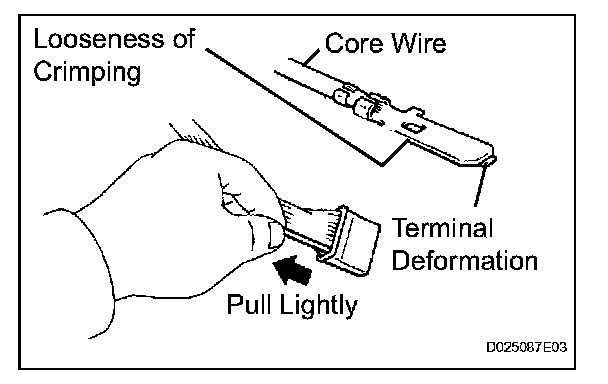 Looseness of Crimping

Core Wire

Terminal Deformation

Pull Lightly

D025087E03