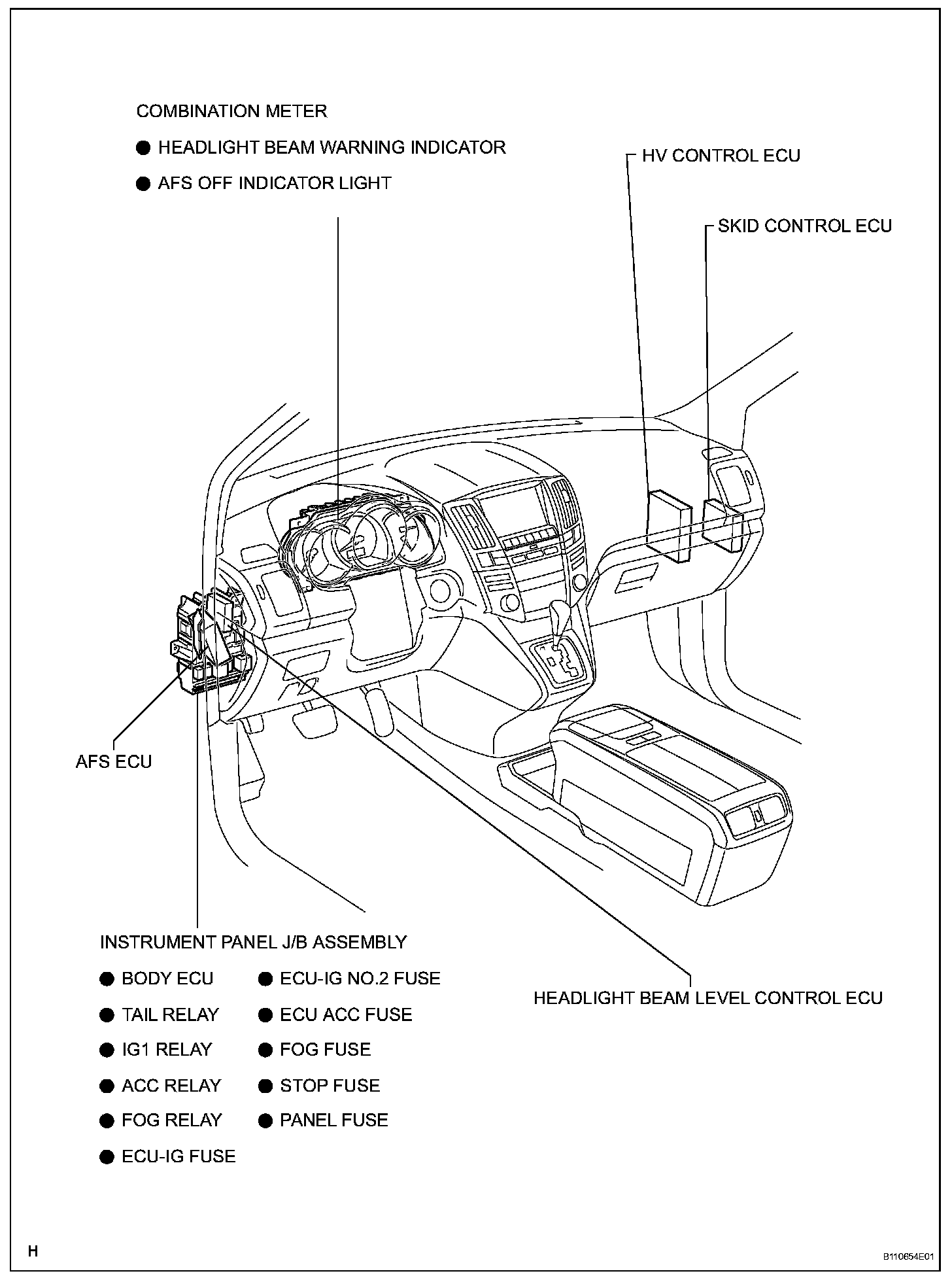 COMBINATION METER

● HEADLIGHT BEAM WARNING INDICATOR

● AFS OFF INDICATOR LIGHT

HV CONTROL ECU

SKID CONTROL ECU

AFS ECU

INSTRUMENT PANEL J/B ASSEMBLY

● BODY ECU
● TAIL RELAY
● IG1 RELAY
● ACC RELAY
● FOG RELAY
● ECU-IG FUSE

● ECU-IG NO.2 FUSE
● ECU ACC FUSE
● FOG FUSE
● STOP FUSE
● PANEL FUSE

HEADLIGHT BEAM LEVEL CONTROL ECU

H

B110654E01