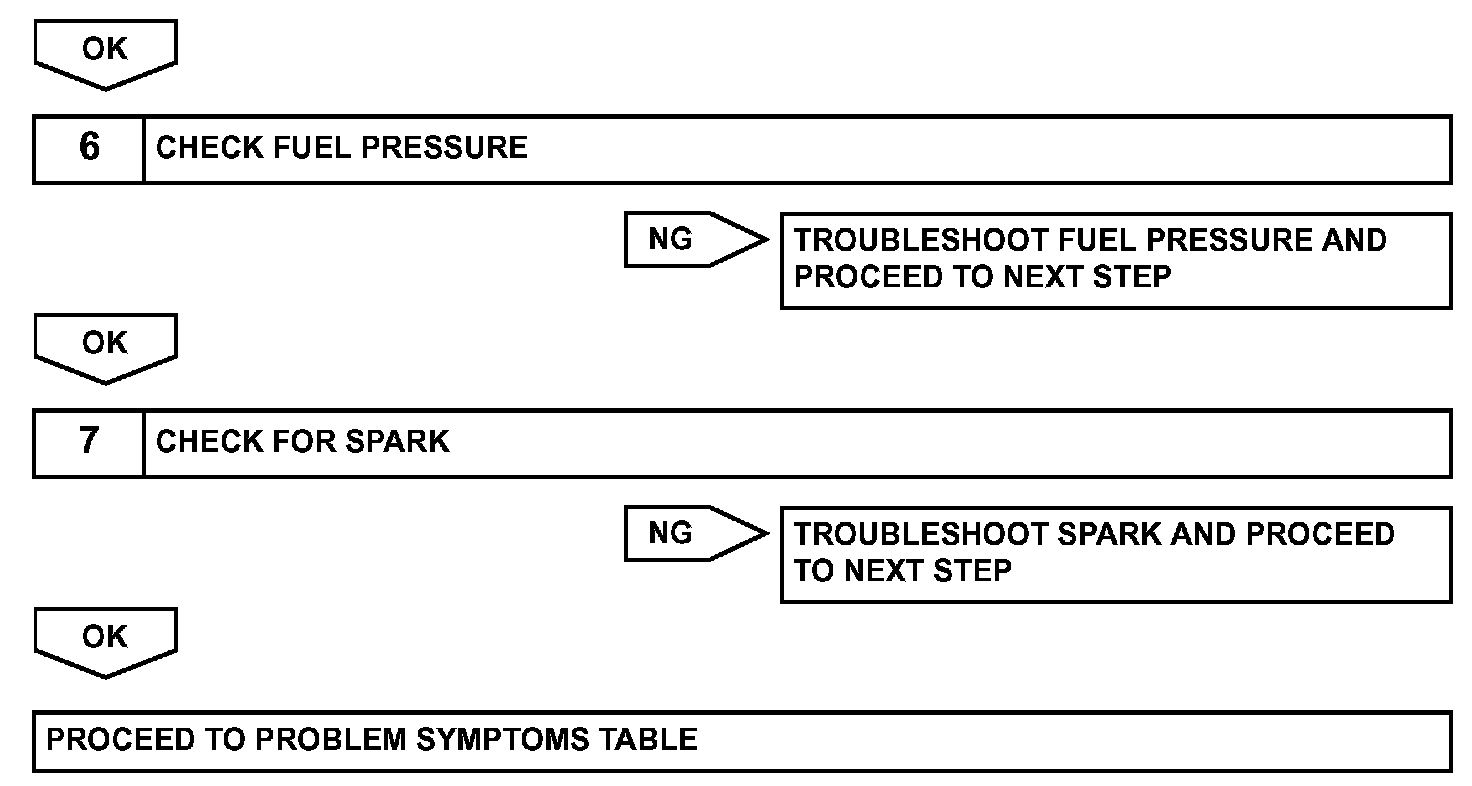 OK

6 CHECK FUEL PRESSURE

NG

TROUBLESHOOT FUEL PRESSURE AND PROCEED TO NEXT STEP

OK

7 CHECK FOR SPARK

NG

TROUBLESHOOT SPARK AND PROCEED TO NEXT STEP

OK

PROCEED TO PROBLEM SYMPTOMS TABLE