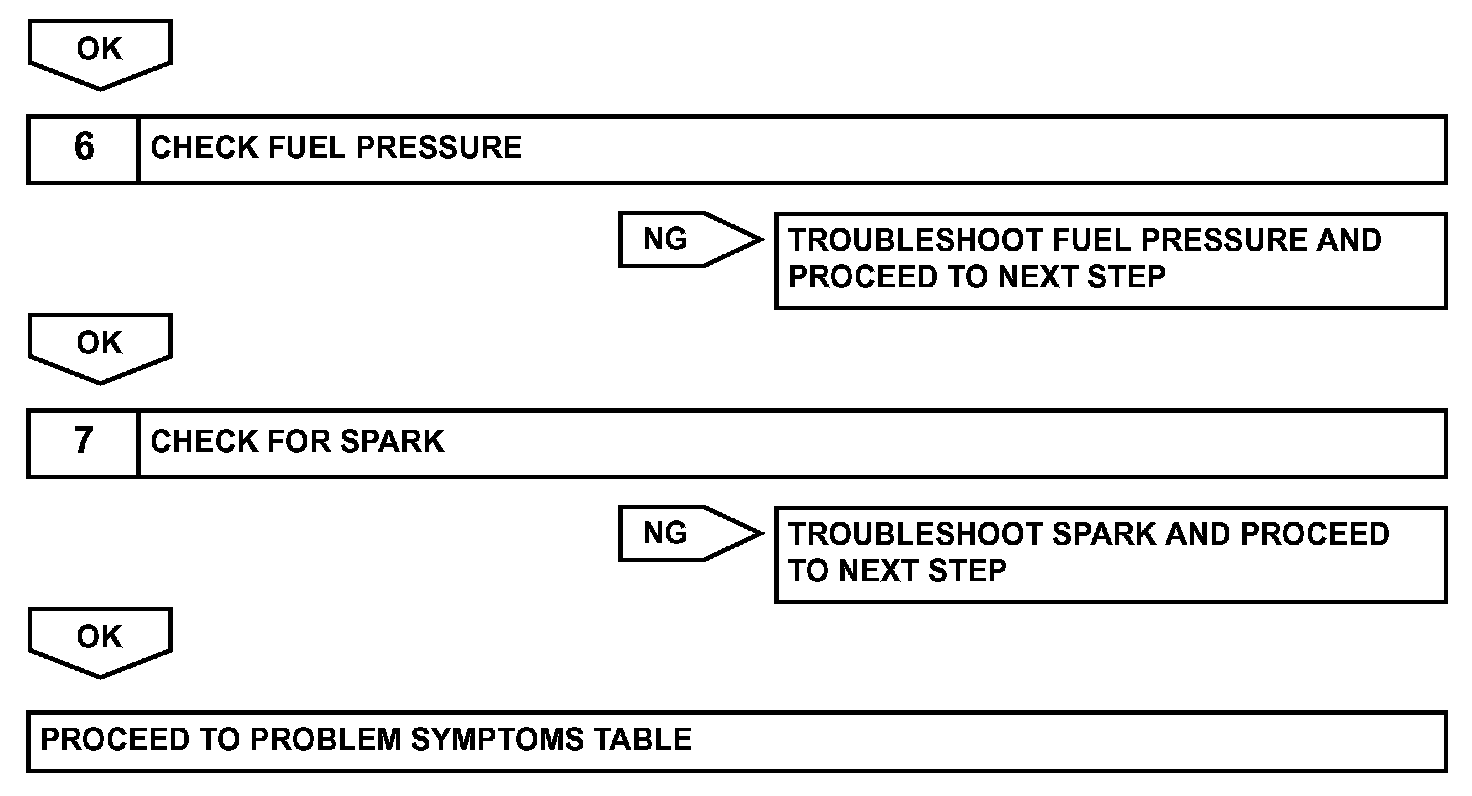 OK

6 CHECK FUEL PRESSURE

NG

TROUBLESHOOT FUEL PRESSURE AND PROCEED TO NEXT STEP

OK

7 CHECK FOR SPARK

NG

TROUBLESHOOT SPARK AND PROCEED TO NEXT STEP

OK

PROCEED TO PROBLEM SYMPTOMS TABLE