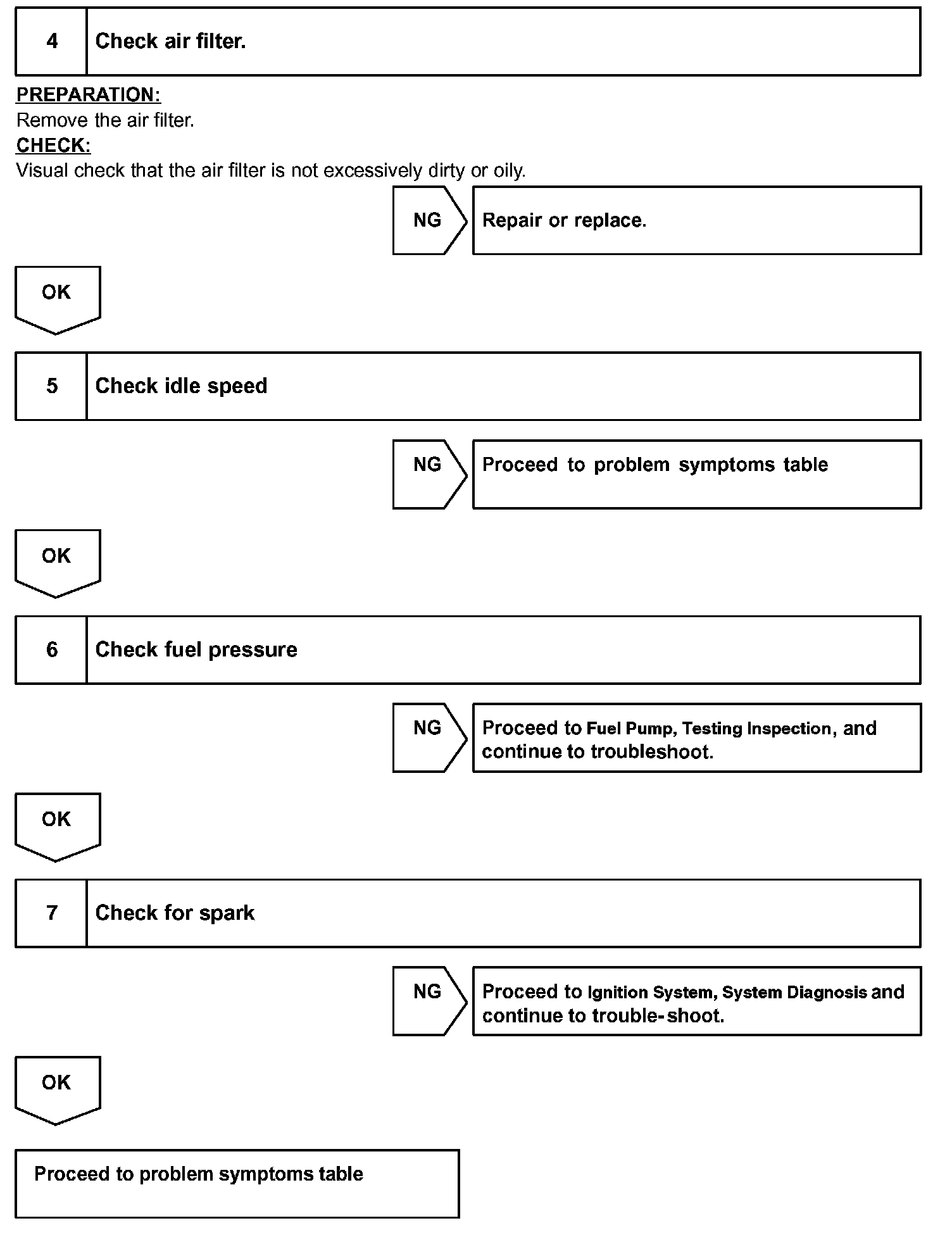 4 Check air filter.

PREPARATION:
Remove the air filter.
CHECK:
Visual check that the air filter is not excessively dirty or oily.

NG Repair or replace.

OK

5 Check idle speed

NG Proceed to problem symptoms table

OK

6 Check fuel pressure

NG Proceed to Fuel Pump, Testing Inspection, and continue to troubleshoot.

OK

7 Check for spark

NG Proceed to Ignition System, System Diagnosis and continue to trouble-shoot.

OK

Proceed to problem symptoms table