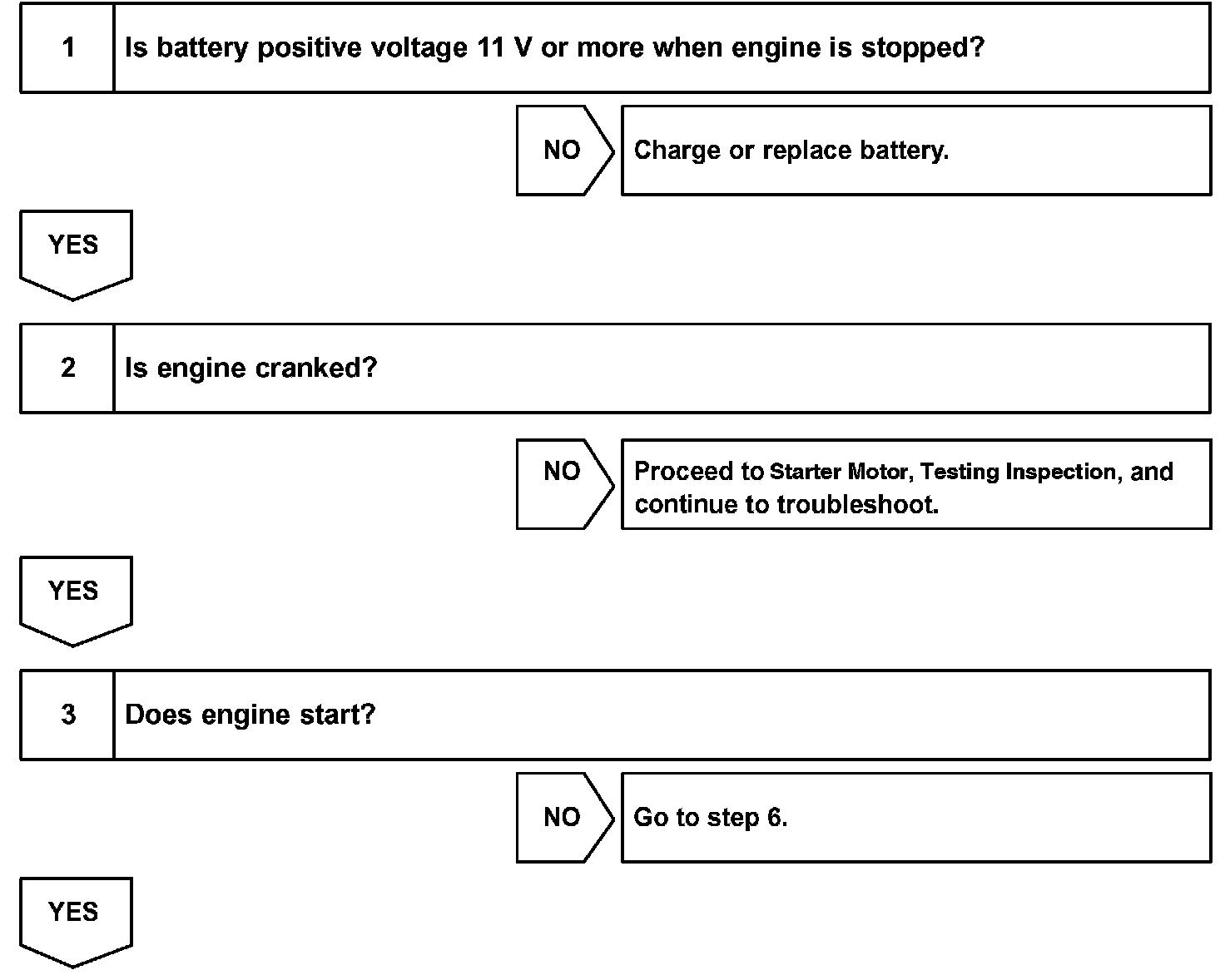 1 Is battery positive voltage 11 V or more when engine is stopped?

NO Charge or replace battery.

YES

2 Is engine cranked?

NO Proceed to Starter Motor, Testing Inspection, and continue to troubleshoot.

YES

3 Does engine start?

NO Go to step 6.

YES