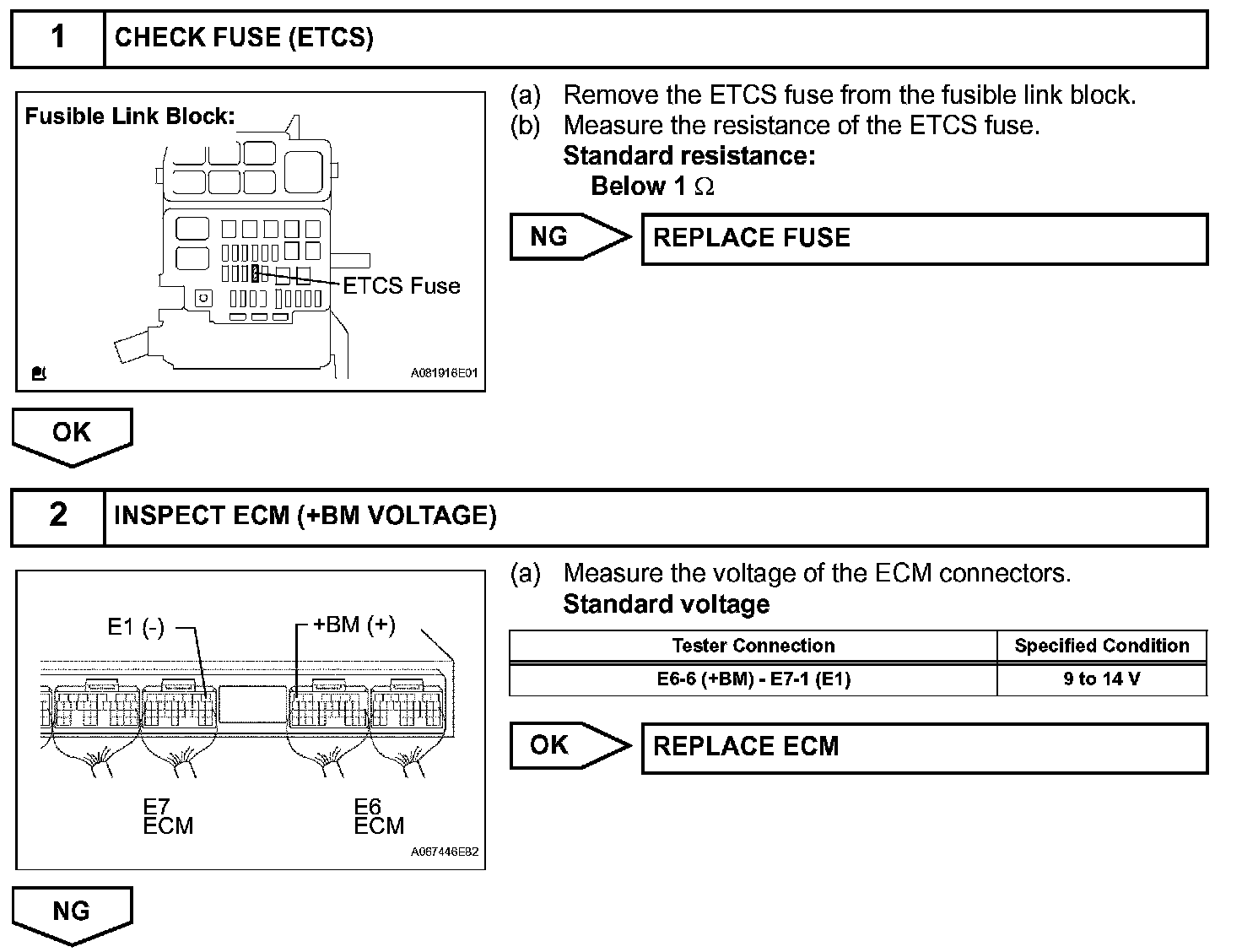 1 CHECK FUSE (ETCS)

Fusible Link Block:

ETCS Fuse

A081916E01

(a) Remove the ETCS fuse from the fusible link block.
(b) Measure the resistance of the ETCS fuse.
Standard resistance:
Below 1 $\Omega$

NG

REPLACE FUSE

OK

2 INSPECT ECM (+BM VOLTAGE)

E1 (-)

+BM (+)

E7
ECM

E6
ECM

A067446E82

(a) Measure the voltage of the ECM connectors.
Standard voltage

| Tester Connection | Specified Condition |
|---|---|
| E6-6 (+BM) - E7-1 (E1) | 9 to 14 V |

OK

REPLACE ECM

NG