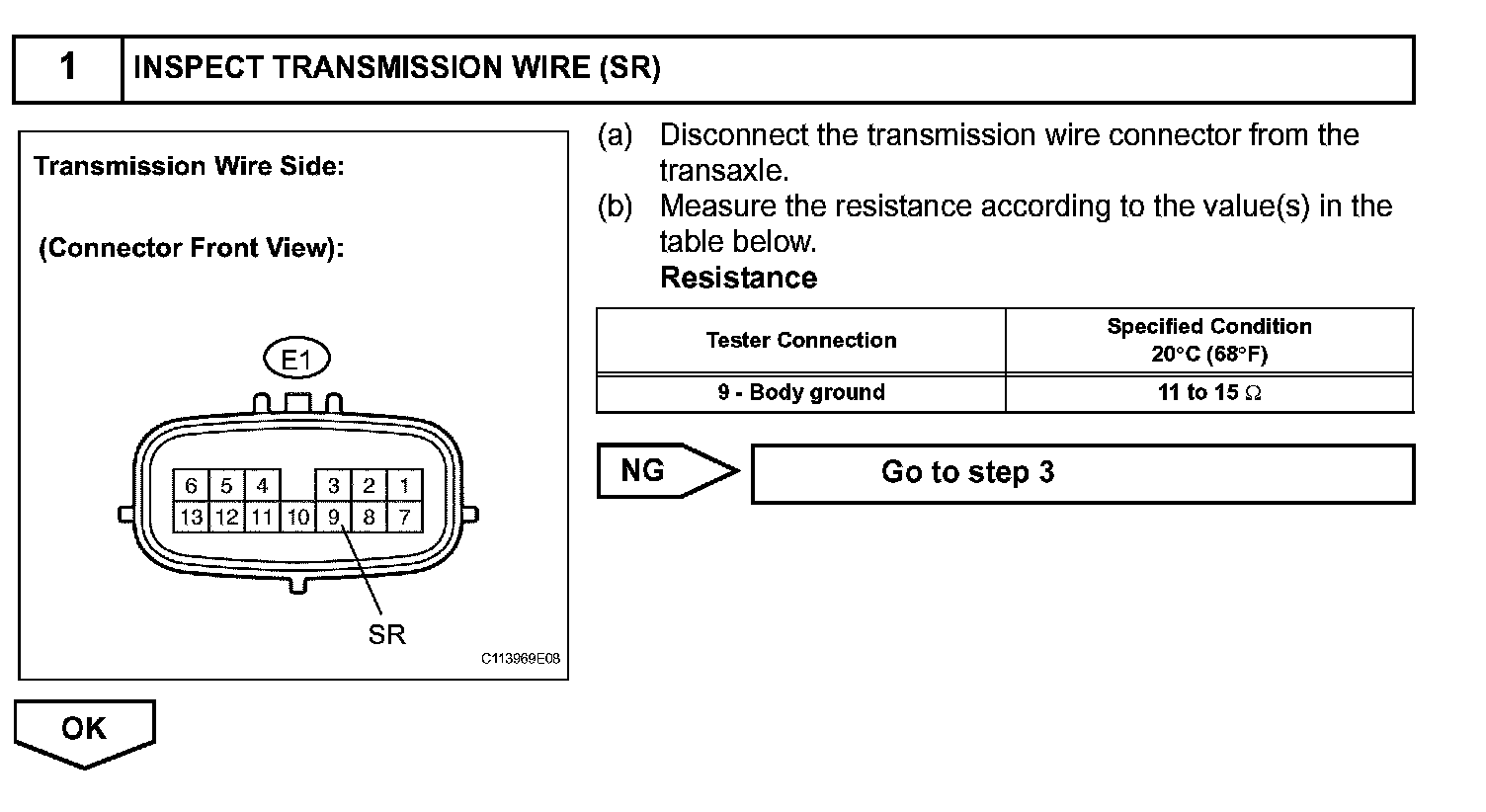 1 INSPECT TRANSMISSION WIRE (SR)

Transmission Wire Side:

(Connector Front View):

E1

6 5 4 3 2 1
13 12 11 10 9 8 7

SR

C113969E08

(a) Disconnect the transmission wire connector from the transaxle.
(b) Measure the resistance according to the value(s) in the table below.
Resistance

| Tester Connection | Specified Condition 20°C (68°F) |
|---|---|
| 9 - Body ground | 11 to 15 Ω |

NG

Go to step 3

OK