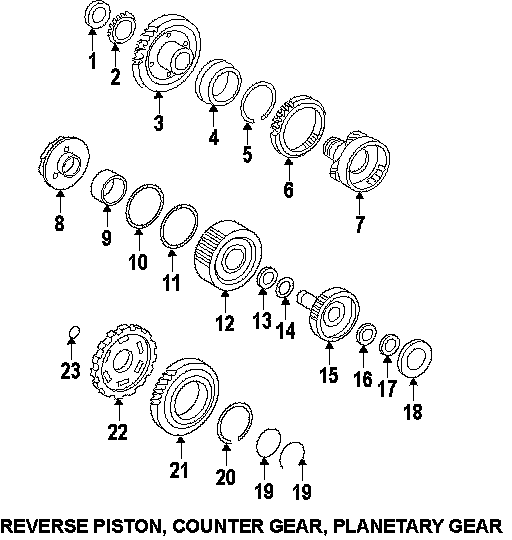 1
2
3
4
5
6
7
8
9
10
11
12
13
14
15
16
17
18
23
22
21
20
19
19

REVERSE PISTON, COUNTER GEAR, PLANETARY GEAR