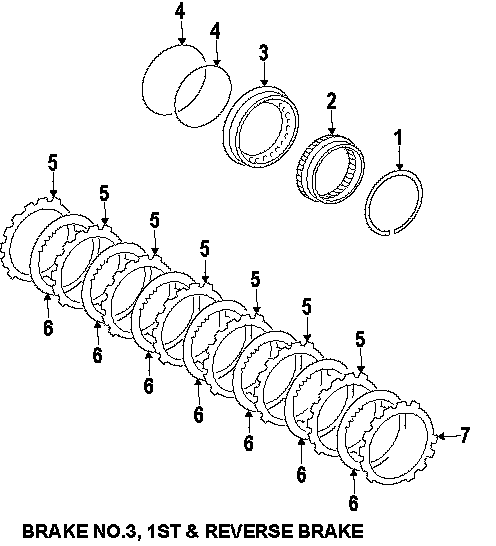 4
4
3
2
1
5
5
5
5
5
5
5
6
6
6
6
6
6
6
7
BRAKE NO.3, 1ST & REVERSE BRAKE