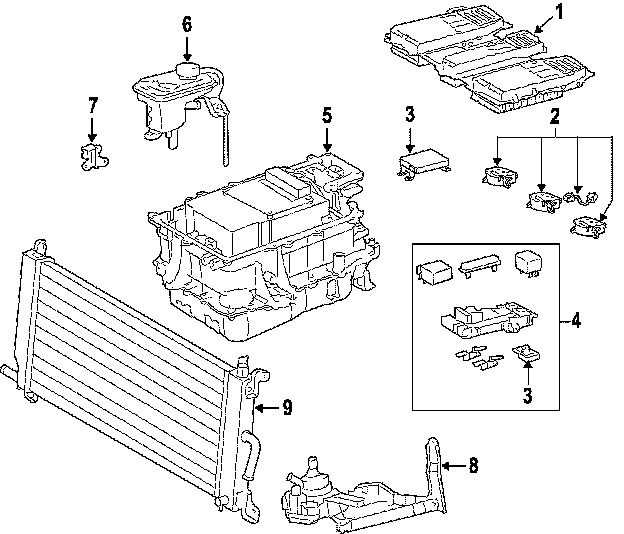 6
1
7
5
3
2
4
3
9
8