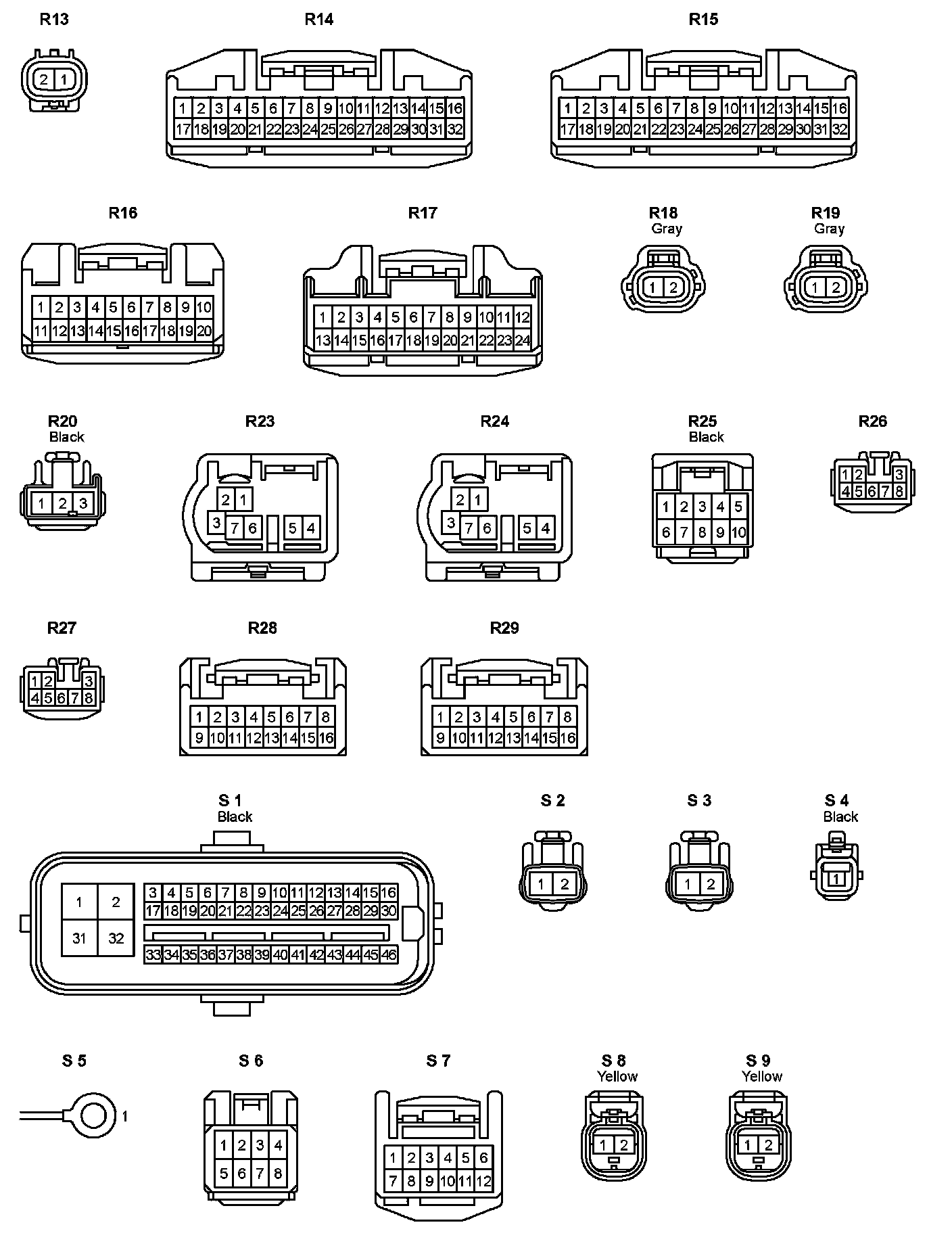 R13

2 1

R14

1 2 3 4 5 6 7 8 9 10 11 12 13 14 15 16
17 18 19 20 21 22 23 24 25 26 27 28 29 30 31 32

R15

1 2 3 4 5 6 7 8 9 10 11 12 13 14 15 16
17 18 19 20 21 22 23 24 25 26 27 28 29 30 31 32

R16

1 2 3 4 5 6 7 8 9 10
11 12 13 14 15 16 17 18 19 20

R17

1 2 3 4 5 6 7 8 9 10 11 12
13 14 15 16 17 18 19 20 21 22 23 24

R18
Gray

1 2

R19
Gray

1 2

R20
Black

1 2 3

R23

2 1
3 7 6 5 4

R24

2 1
3 7 6 5 4

R25
Black

1 2 3 4 5
6 7 8 9 10

R26

1 2 3
4 5 6 7 8

R27

1 2 3
4 5 6 7 8

R28

1 2 3 4 5 6 7 8
9 10 11 12 13 14 15 16

R29

1 2 3 4 5 6 7 8
9 10 11 12 13 14 15 16

S 1
Black

1 2
31 32
3 4 5 6 7 8 9 10 11 12 13 14 15 16
17 18 19 20 21 22 23 24 25 26 27 28 29 30
33 34 35 36 37 38 39 40 41 42 43 44 45 46

S 2

1 2

S 3

1 2

S 4
Black

1

S 5

1

S 6

1 2 3 4
5 6 7 8

S 7

1 2 3 4 5 6
7 8 9 10 11 12

S 8
Yellow

1 2

S 9
Yellow

1 2