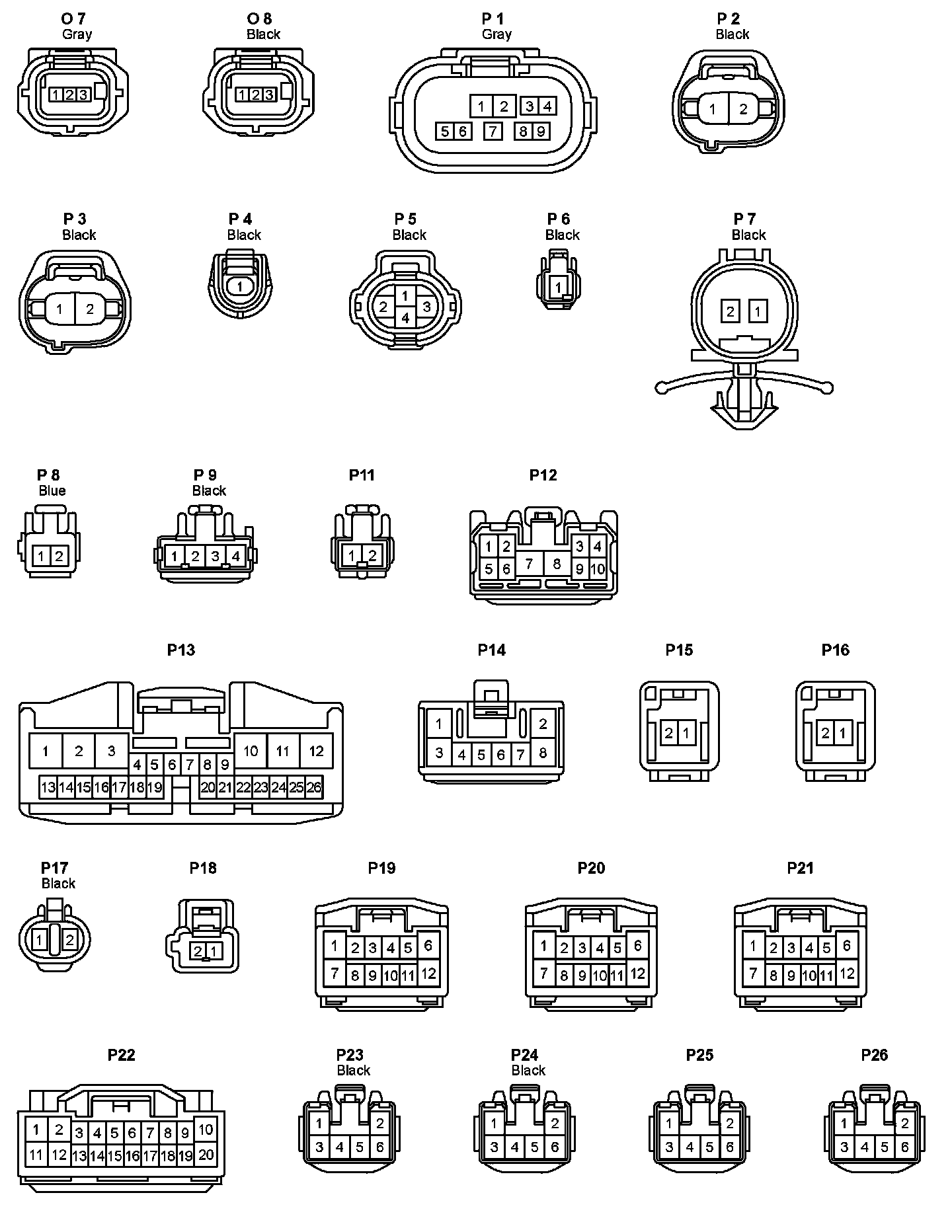 O 7
Gray
1 2 3

O 8
Black
1 2 3

P 1
Gray
1 2 3 4
5 6 7 8 9

P 2
Black
1 2

P 3
Black
1 2

P 4
Black
1

P 5
Black
1
2 3
4

P 6
Black
1

P 7
Black
2 1

P 8
Blue
1 2

P 9
Black
1 2 3 4

P11
1 2

P12
1 2 3 4
5 6 7 8 9 10

P13
1 2 3 10 11 12
4 5 6 7 8 9
13 14 15 16 17 18 19 20 21 22 23 24 25 26

P14
1 2
3 4 5 6 7 8

P15
2 1

P16
2 1

P17
Black
1 2

P18
2 1

P19
1 2 3 4 5 6
7 8 9 10 11 12

P20
1 2 3 4 5 6
7 8 9 10 11 12

P21
1 2 3 4 5 6
7 8 9 10 11 12

P22
1 2 3 4 5 6 7 8 9 10
11 12 13 14 15 16 17 18 19 20

P23
Black
1 2
3 4 5 6

P24
Black
1 2
3 4 5 6

P25
1 2
3 4 5 6

P26
1 2
3 4 5 6