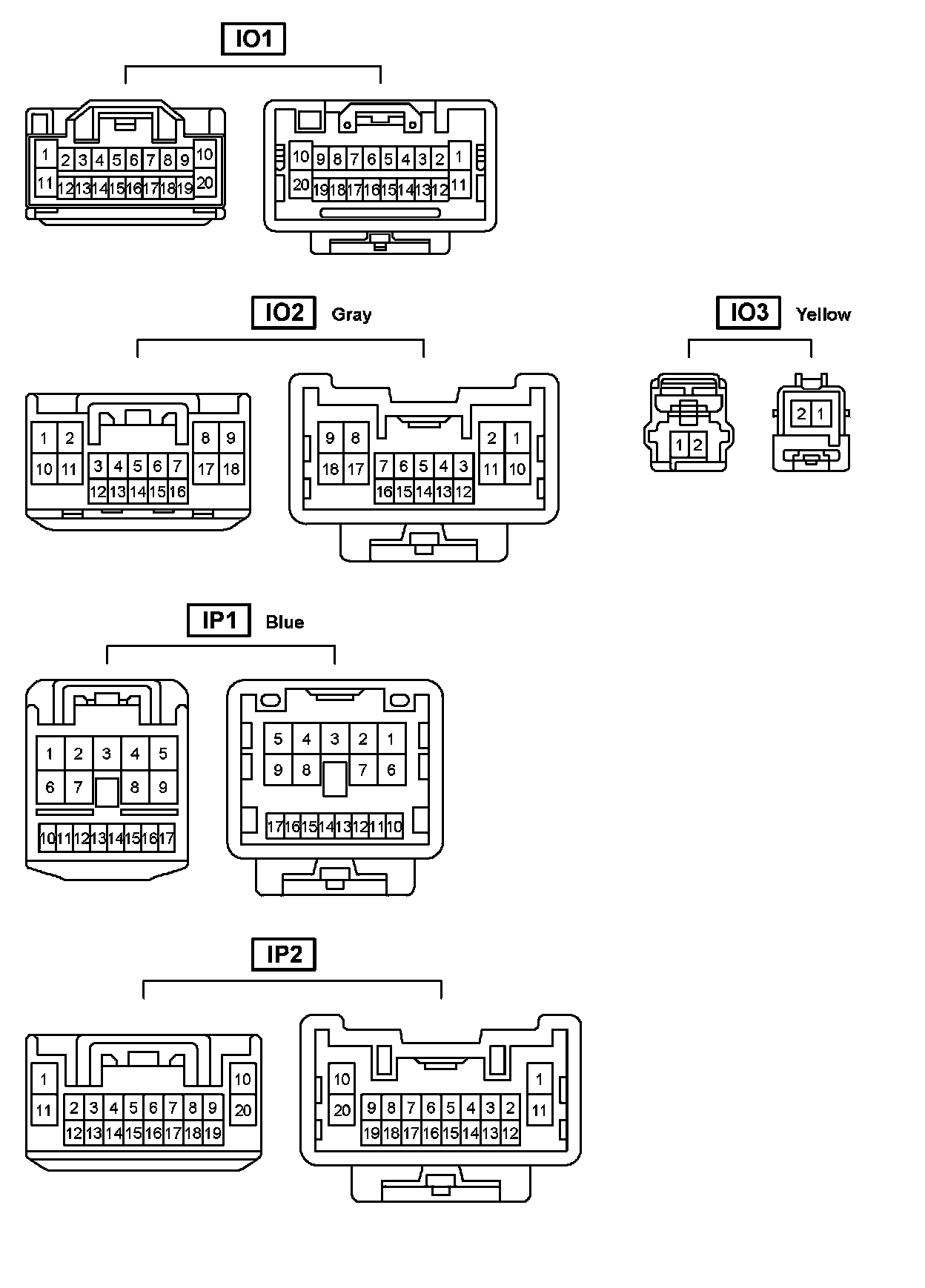 IO1

1 2 3 4 5 6 7 8 9 10
11 12 13 14 15 16 17 18 19 20

10 9 8 7 6 5 4 3 2 1
20 19 18 17 16 15 14 13 12 11

IO2 Gray

1 2 8 9
10 11 3 4 5 6 7 17 18
12 13 14 15 16

9 8 2 1
18 17 7 6 5 4 3 11 10
16 15 14 13 12

IO3 Yellow

1 2

2 1

IP1 Blue

1 2 3 4 5
6 7 8 9
10 11 12 13 14 15 16 17

5 4 3 2 1
9 8 7 6
17 16 15 14 13 12 11 10

IP2

1 10
11 2 3 4 5 6 7 8 9 20
12 13 14 15 16 17 18 19

10 1
20 9 8 7 6 5 4 3 2 11
19 18 17 16 15 14 13 12