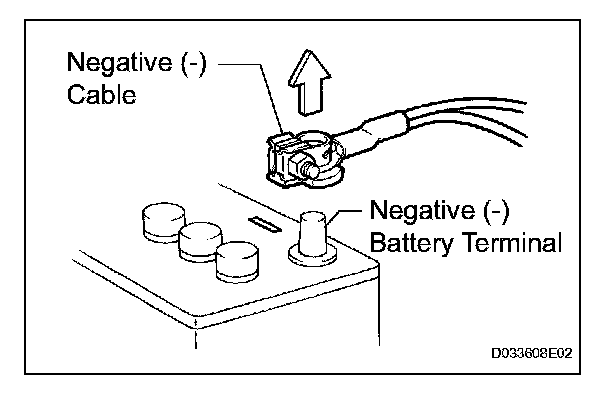 Negative (-)
Cable

Negative (-)
Battery Terminal

D033608E02