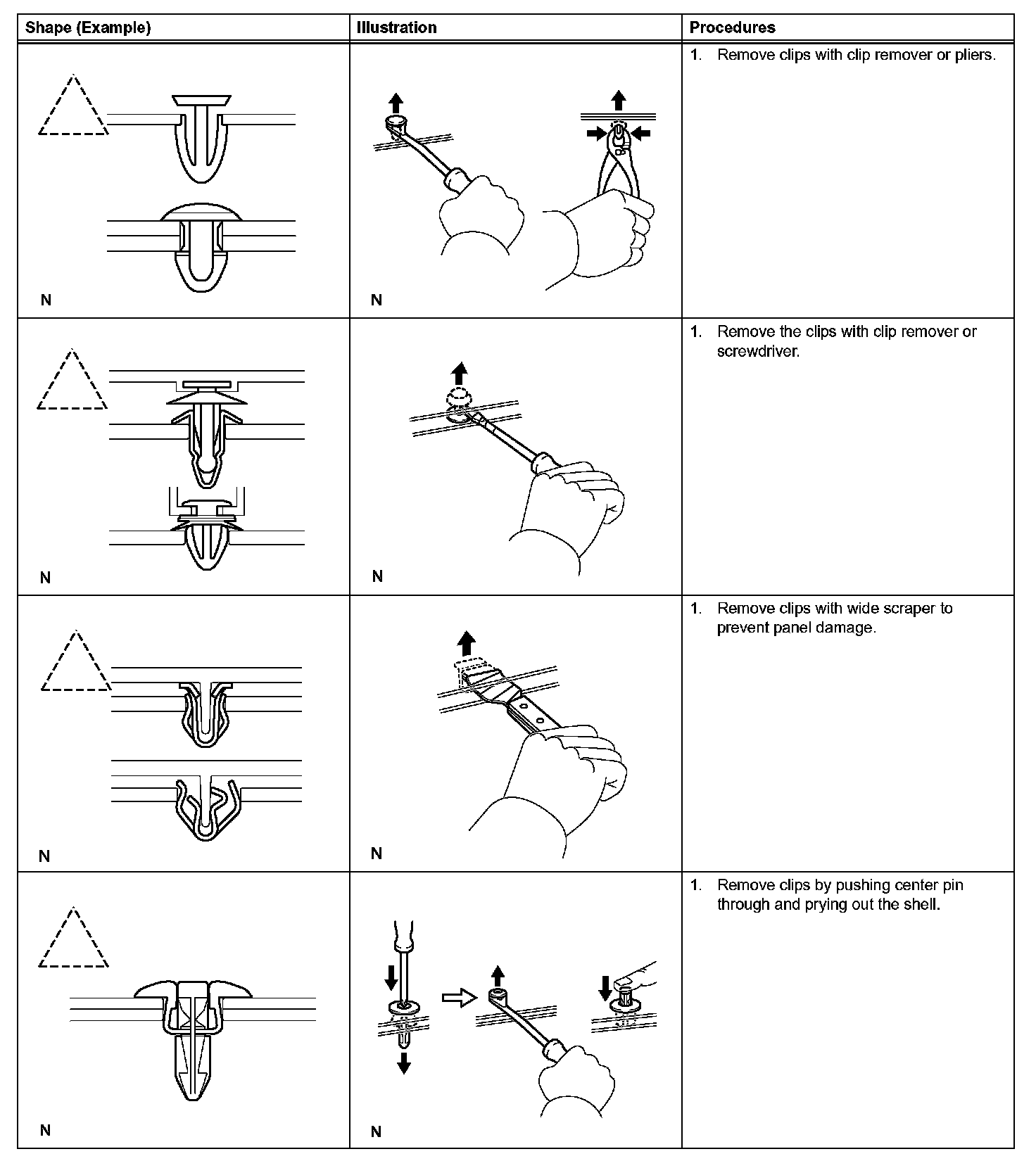 | Shape (Example) | Illustration | Procedures |
|---|---|---|
| N | N | 1. Remove clips with clip remover or pliers. |
| N | N | 1. Remove the clips with clip remover or screwdriver. |
| N | N | 1. Remove clips with wide scraper to prevent panel damage. |
| N | N | 1. Remove clips by pushing center pin through and prying out the shell. |