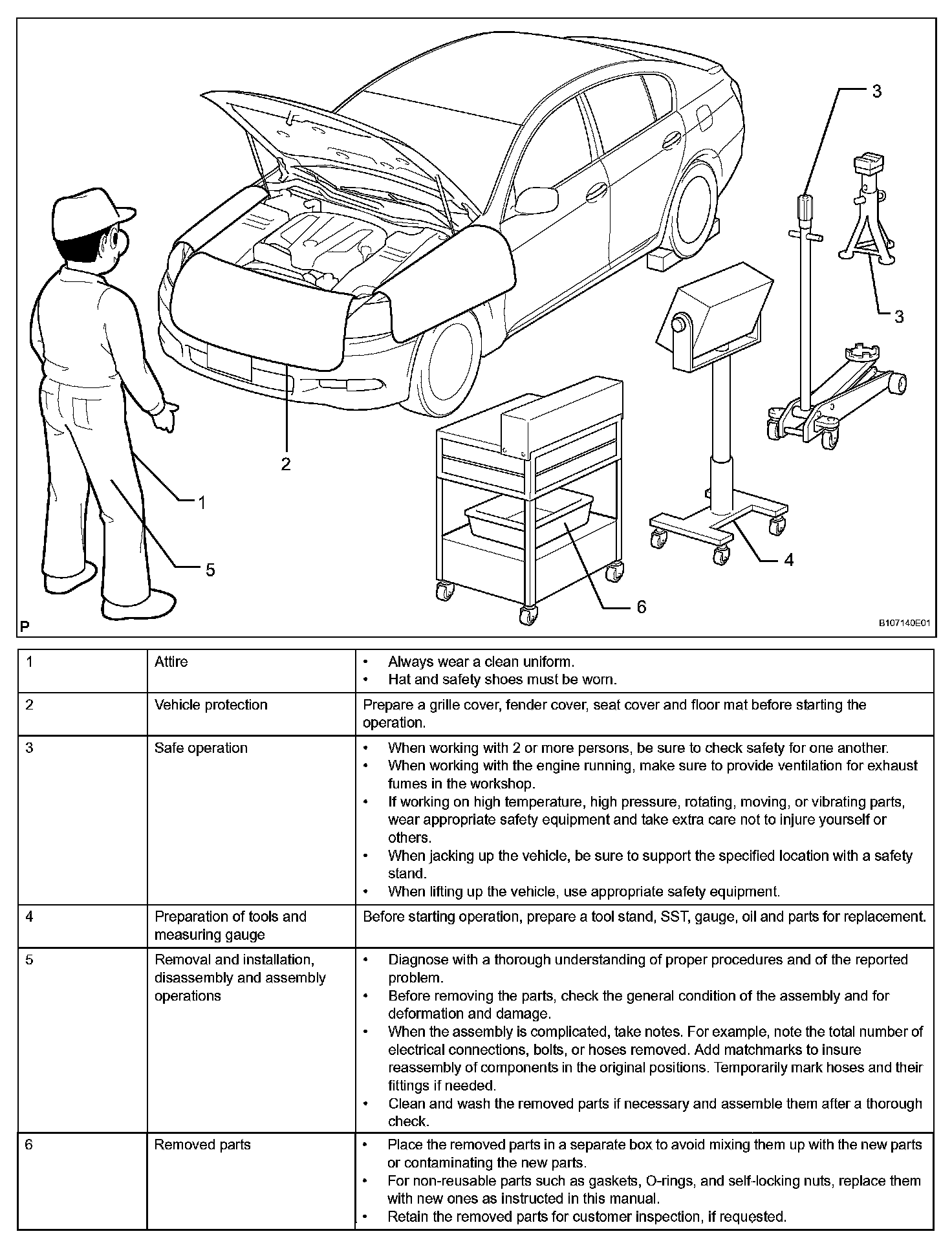 3

3

2

1

5

4

6

P

B107140E01

| 1 | Attire | • Always wear a clean uniform. • Hat and safety shoes must be worn. |
|---|---|---|
| 2 | Vehicle protection | Prepare a grille cover, fender cover, seat cover and floor mat before starting the operation. |
| 3 | Safe operation | • When working with 2 or more persons, be sure to check safety for one another. • When working with the engine running, make sure to provide ventilation for exhaust fumes in the workshop. • If working on high temperature, high pressure, rotating, moving, or vibrating parts, wear appropriate safety equipment and take extra care not to injure yourself or others. • When jacking up the vehicle, be sure to support the specified location with a safety stand. • When lifting up the vehicle, use appropriate safety equipment. |
| 4 | Preparation of tools and measuring gauge | Before starting operation, prepare a tool stand, SST, gauge, oil and parts for replacement. |
| 5 | Removal and installation, disassembly and assembly operations | • Diagnose with a thorough understanding of proper procedures and of the reported problem. • Before removing the parts, check the general condition of the assembly and for deformation and damage. • When the assembly is complicated, take notes. For example, note the total number of electrical connections, bolts, or hoses removed. Add matchmarks to insure reassembly of components in the original positions. Temporarily mark hoses and their fittings if needed. • Clean and wash the removed parts if necessary and assemble them after a thorough check. |
| 6 | Removed parts | • Place the removed parts in a separate box to avoid mixing them up with the new parts or contaminating the new parts. • For non-reusable parts such as gaskets, O-rings, and self-locking nuts, replace them with new ones as instructed in this manual. • Retain the removed parts for customer inspection, if requested. |