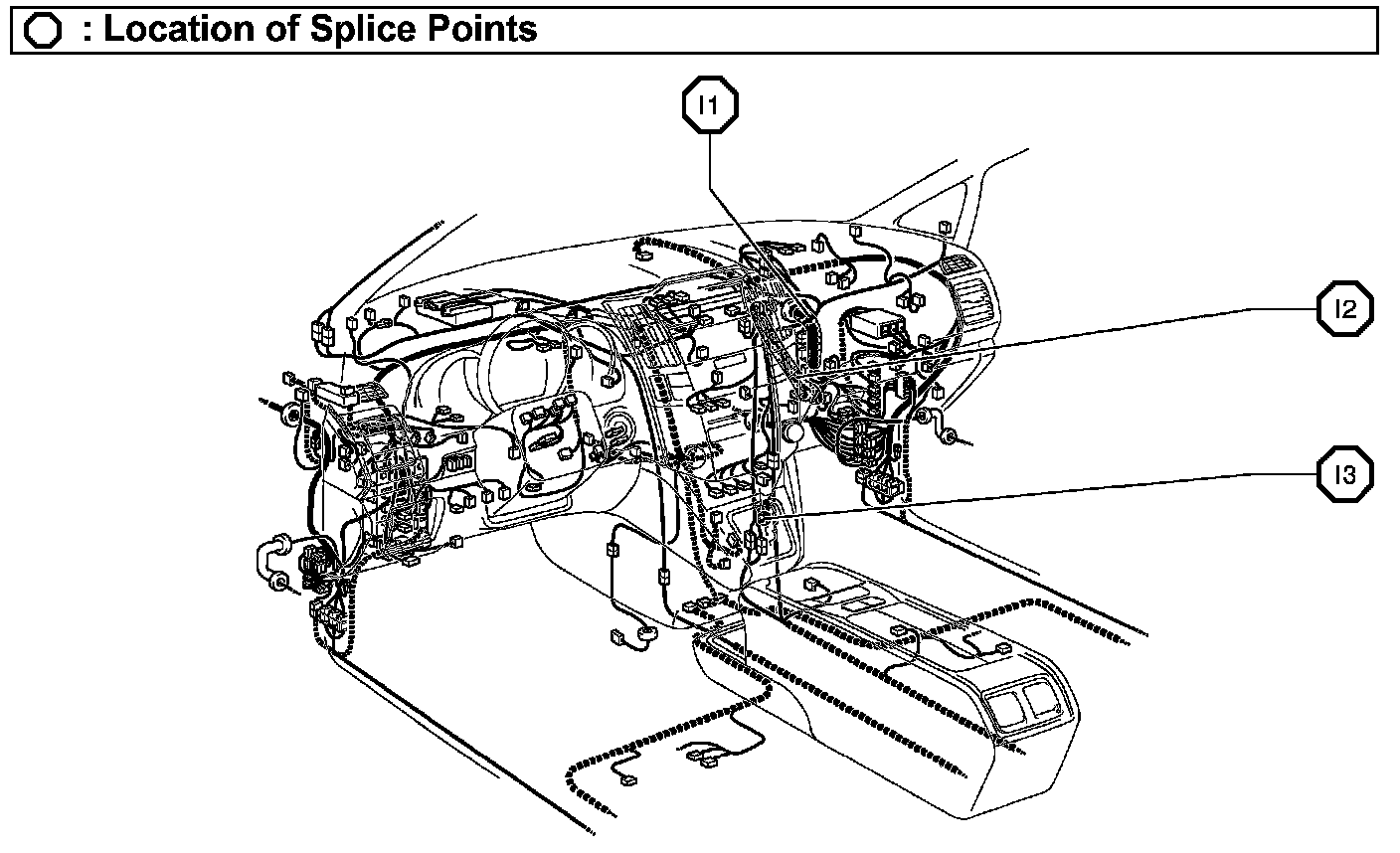 : Location of Splice Points

I1

I2

I3