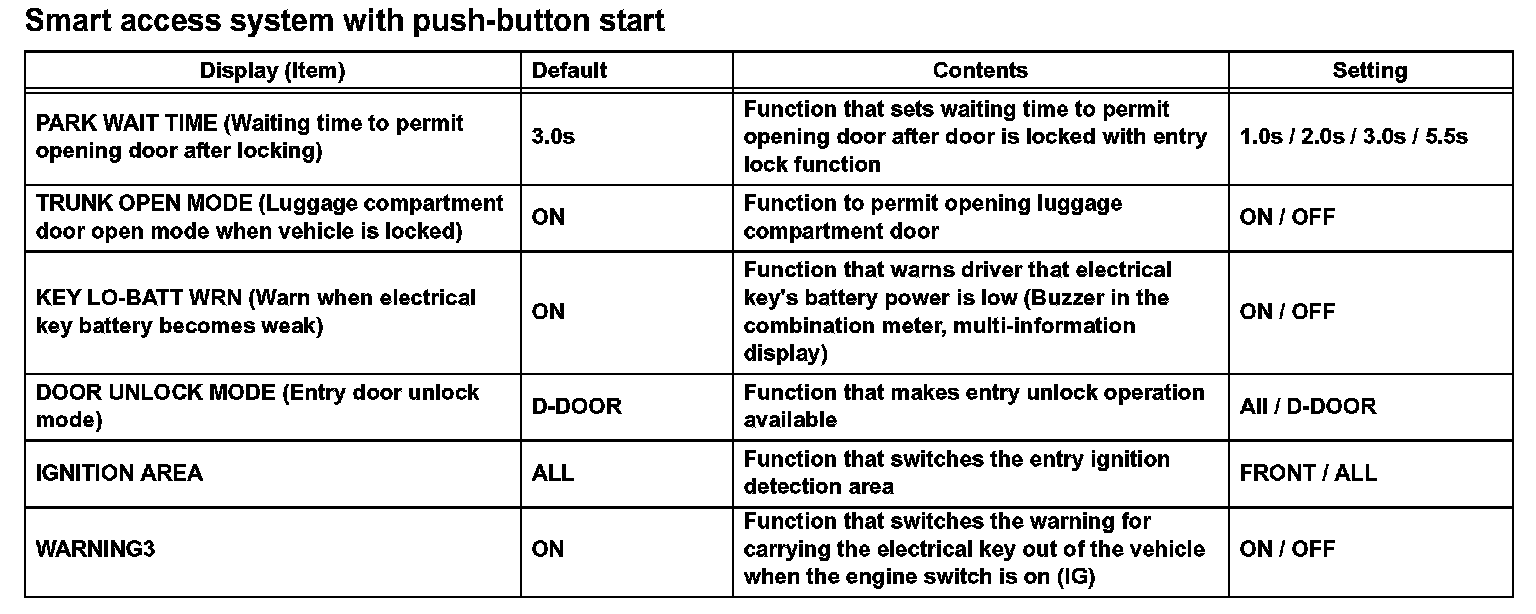 Smart access system with push-button start

| Display (Item) | Default | Contents | Setting |
|---|---|---|---|
| PARK WAIT TIME (Waiting time to permit opening door after locking) | 3.0s | Function that sets waiting time to permit opening door after door is locked with entry lock function | 1.0s / 2.0s / 3.0s / 5.5s |
| TRUNK OPEN MODE (Luggage compartment door open mode when vehicle is locked) | ON | Function to permit opening luggage compartment door | ON / OFF |
| KEY LO-BATT WRN (Warn when electrical key battery becomes weak) | ON | Function that warns driver that electrical key's battery power is low (Buzzer in the combination meter, multi-information display) | ON / OFF |
| DOOR UNLOCK MODE (Entry door unlock mode) | D-DOOR | Function that makes entry unlock operation available | All / D-DOOR |
| IGNITION AREA | ALL | Function that switches the entry ignition detection area | FRONT / ALL |
| WARNING3 | ON | Function that switches the warning for carrying the electrical key out of the vehicle when the engine switch is on (IG) | ON / OFF |