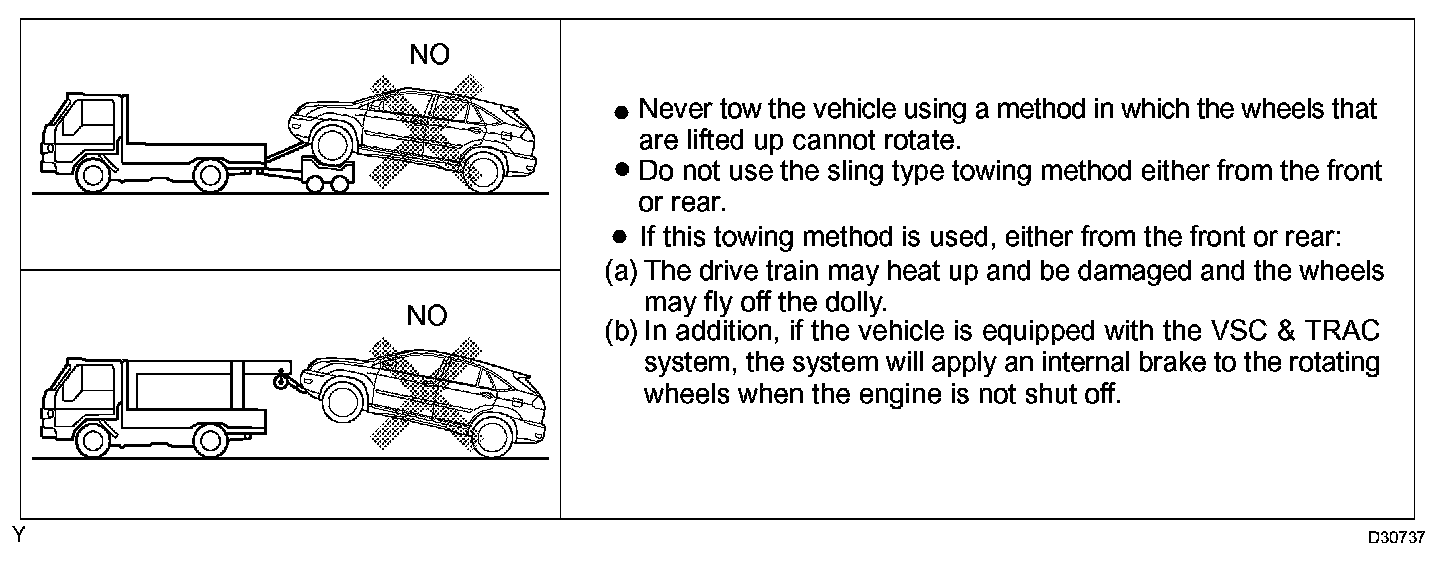 NO

NO

● Never tow the vehicle using a method in which the wheels that are lifted up cannot rotate.
● Do not use the sling type towing method either from the front or rear.
● If this towing method is used, either from the front or rear:
(a) The drive train may heat up and be damaged and the wheels may fly off the dolly.
(b) In addition, if the vehicle is equipped with the VSC & TRAC system, the system will apply an internal brake to the rotating wheels when the engine is not shut off.

Y

D30737