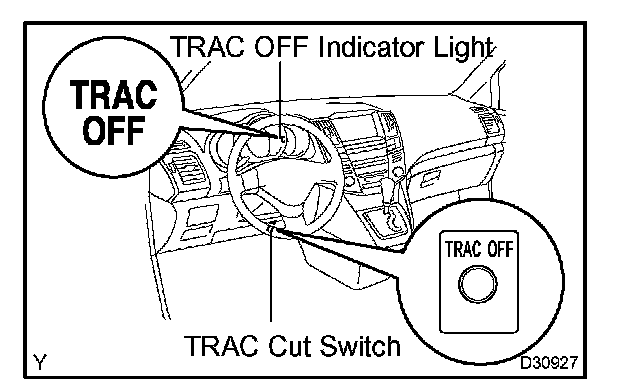 TRAC OFF Indicator Light

TRAC
OFF

TRAC OFF

TRAC Cut Switch

Y

D30927