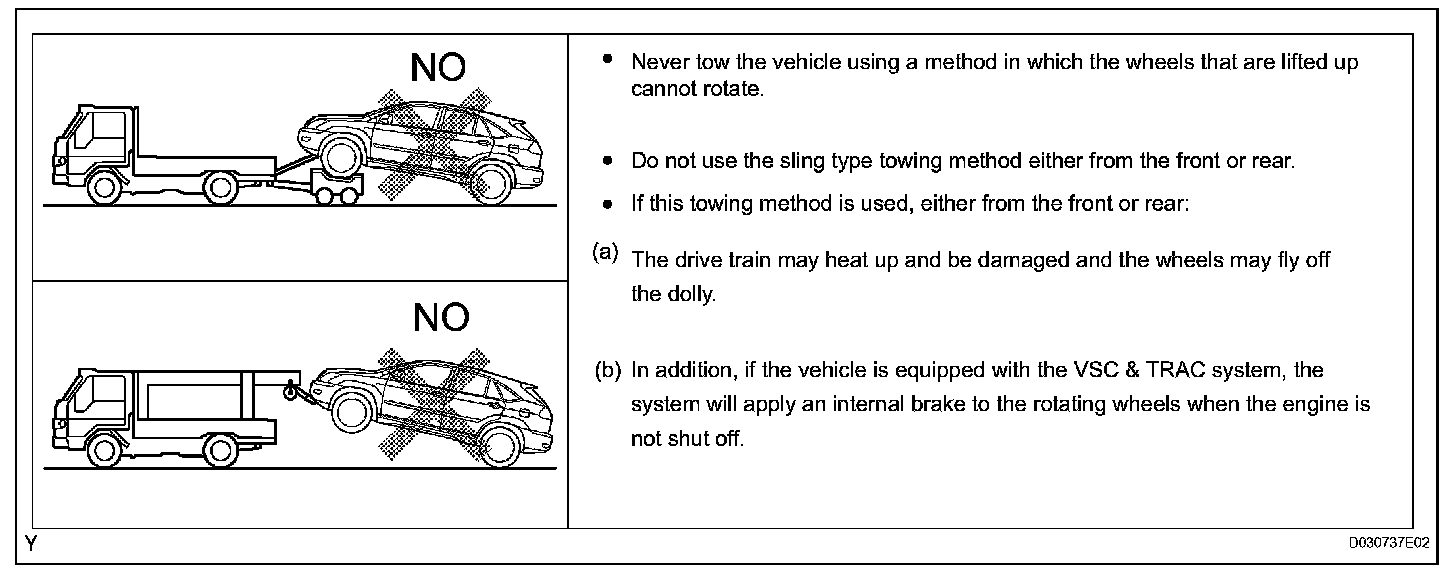 NO

NO

• Never tow the vehicle using a method in which the wheels that are lifted up cannot rotate.

• Do not use the sling type towing method either from the front or rear.

• If this towing method is used, either from the front or rear:

(a) The drive train may heat up and be damaged and the wheels may fly off the dolly.

(b) In addition, if the vehicle is equipped with the VSC & TRAC system, the system will apply an internal brake to the rotating wheels when the engine is not shut off.

Y

D030737E02