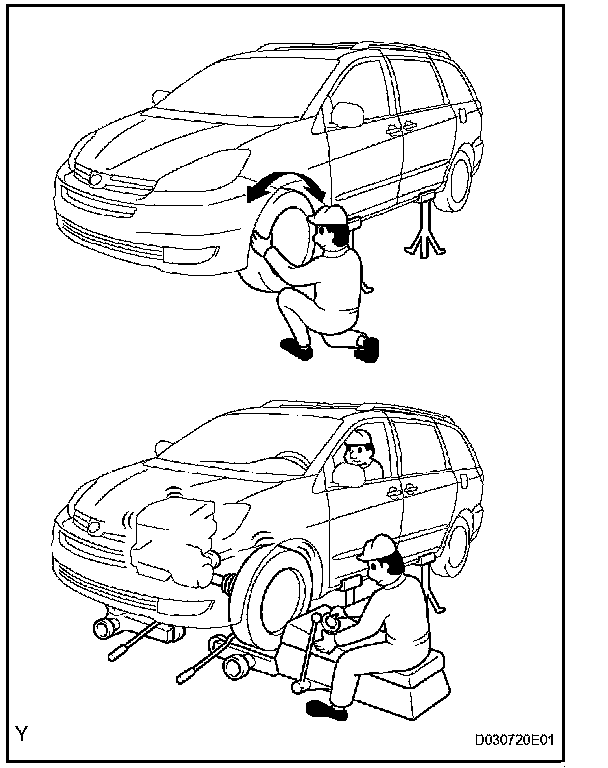 Y

D030720E01