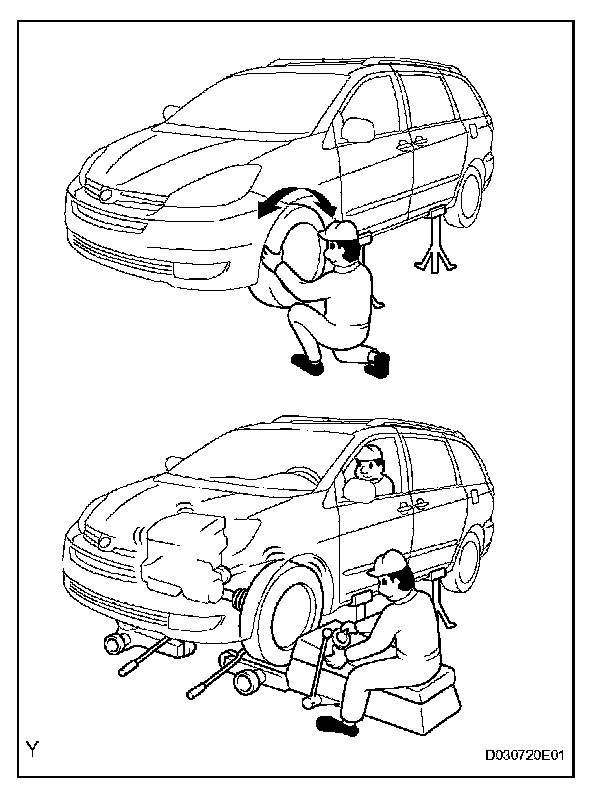 Y

D030720E01