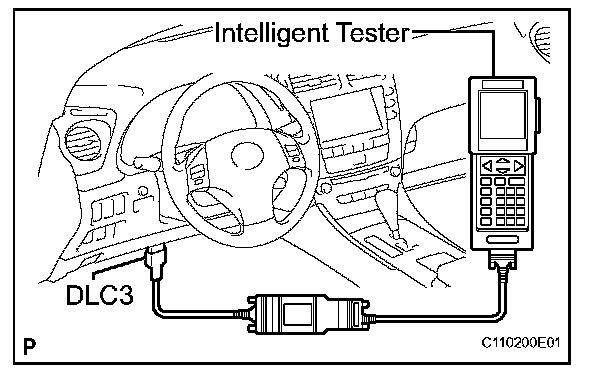 Intelligent Tester

DLC3

P

C110200E01