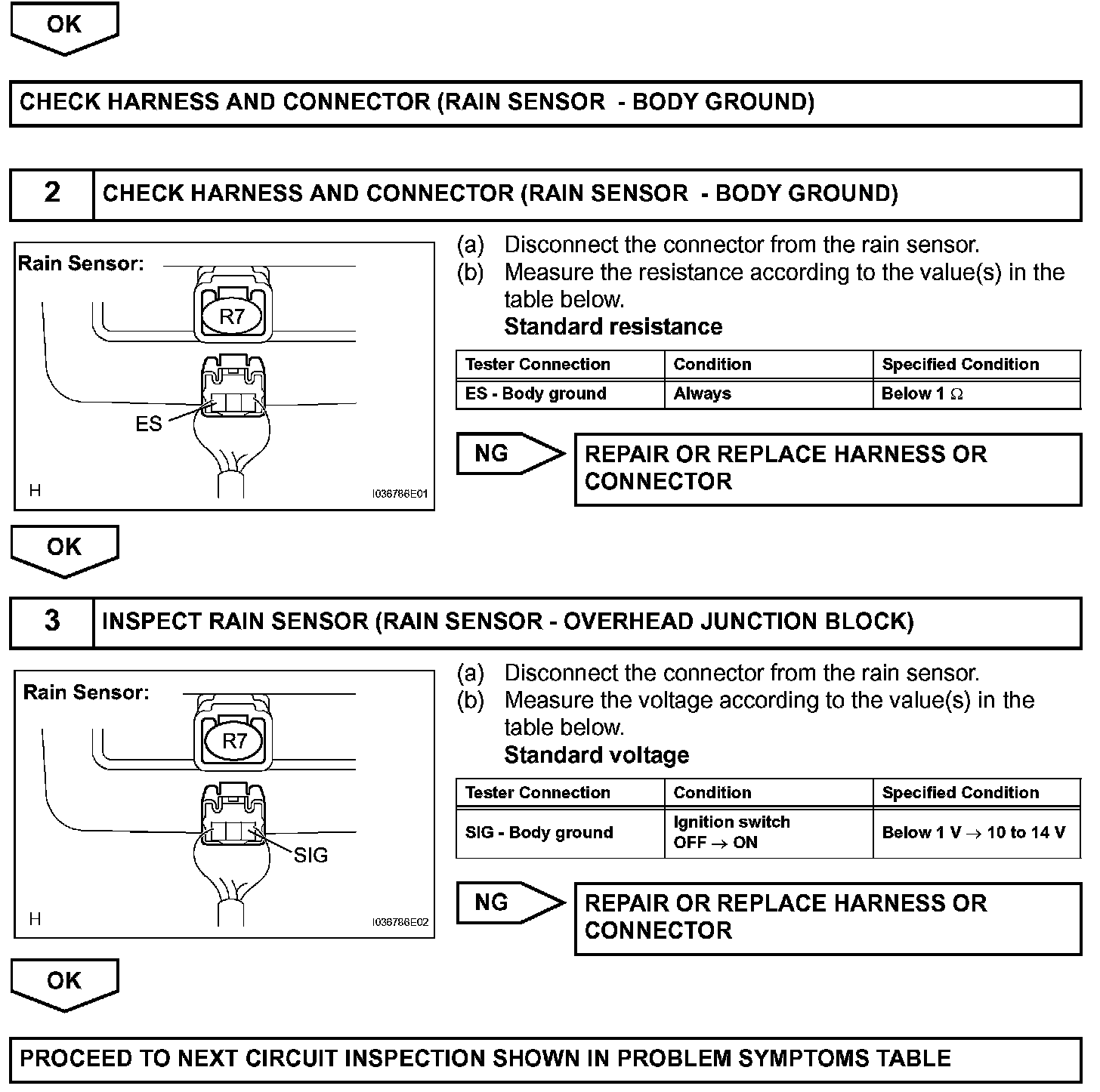 OK

CHECK HARNESS AND CONNECTOR (RAIN SENSOR - BODY GROUND)

2 CHECK HARNESS AND CONNECTOR (RAIN SENSOR - BODY GROUND)

Rain Sensor:

R7

ES

H

I036786E01

(a) Disconnect the connector from the rain sensor.
(b) Measure the resistance according to the value(s) in the table below.
Standard resistance

| Tester Connection | Condition | Specified Condition |
|---|---|---|
| ES - Body ground | Always | Below 1 $\Omega$ |

NG

REPAIR OR REPLACE HARNESS OR CONNECTOR

OK

3 INSPECT RAIN SENSOR (RAIN SENSOR - OVERHEAD JUNCTION BLOCK)

Rain Sensor:

R7

SIG

H

I036786E02

(a) Disconnect the connector from the rain sensor.
(b) Measure the voltage according to the value(s) in the table below.
Standard voltage

| Tester Connection | Condition | Specified Condition |
|---|---|---|
| SIG - Body ground | Ignition switch OFF $\rightarrow$ ON | Below 1 V $\rightarrow$ 10 to 14 V |

NG

REPAIR OR REPLACE HARNESS OR CONNECTOR

OK

PROCEED TO NEXT CIRCUIT INSPECTION SHOWN IN PROBLEM SYMPTOMS TABLE