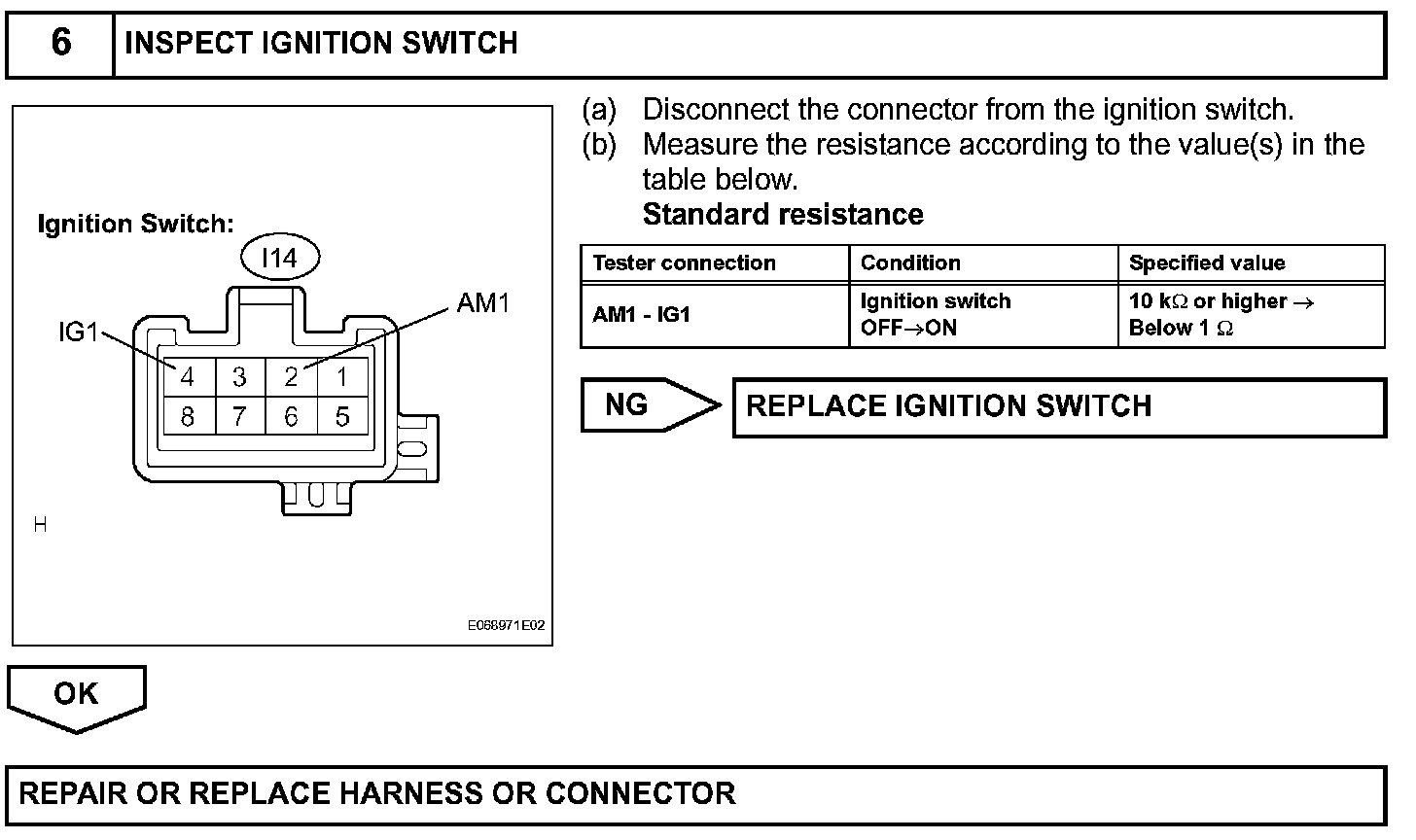 6 INSPECT IGNITION SWITCH

Ignition Switch:

I14

IG1

AM1

4 3 2 1
8 7 6 5

H

E068971E02

(a) Disconnect the connector from the ignition switch.
(b) Measure the resistance according to the value(s) in the table below.
Standard resistance

| Tester connection | Condition | Specified value |
|---|---|---|
| AM1 - IG1 | Ignition switch OFF→ON | 10 kΩ or higher → Below 1 Ω |

NG

REPLACE IGNITION SWITCH

OK

REPAIR OR REPLACE HARNESS OR CONNECTOR