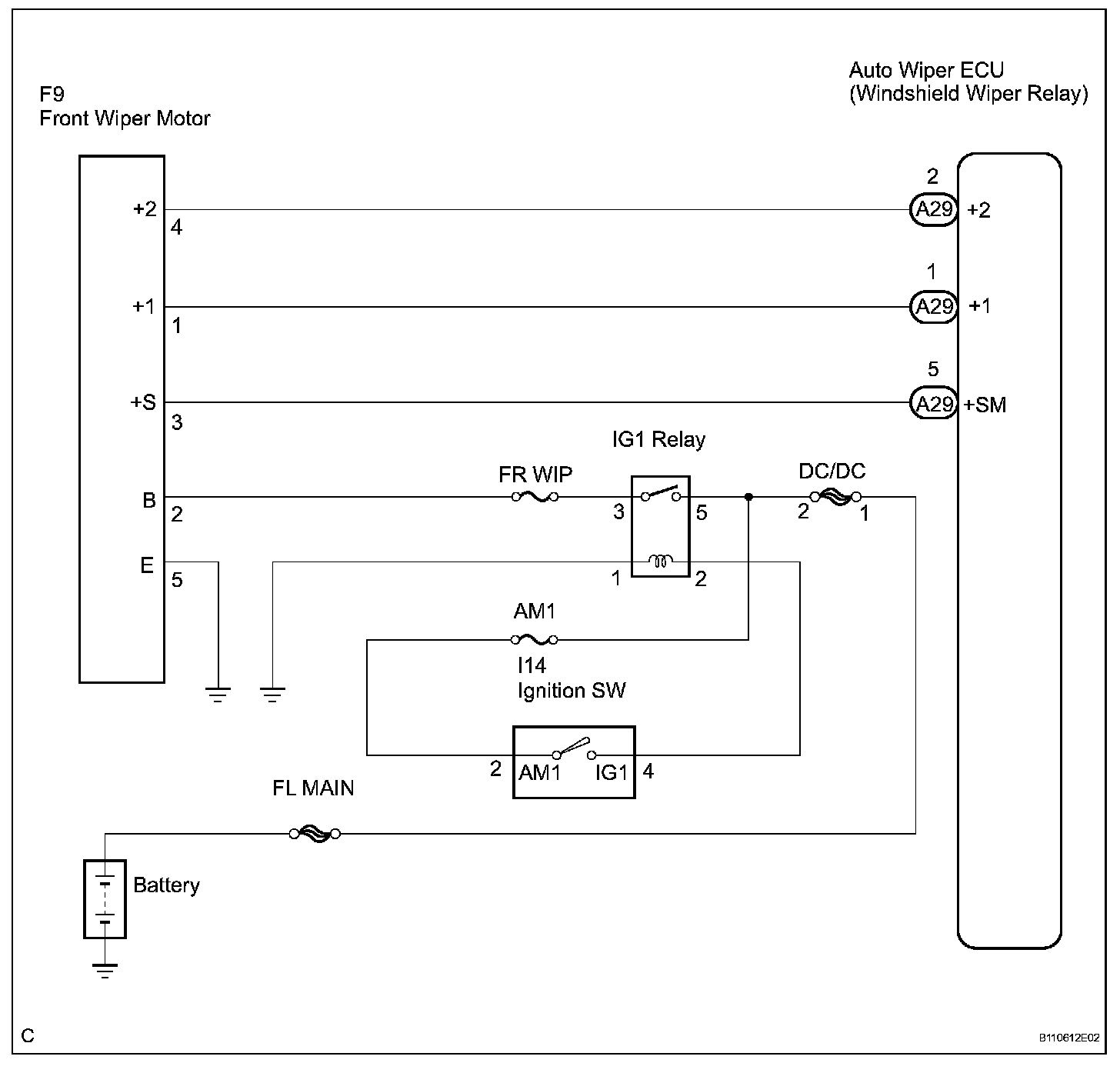 F9
Front Wiper Motor

Auto Wiper ECU
(Windshield Wiper Relay)

+2
4

2
A29
+2

+1
1

1
A29
+1

+S
3

5
A29
+SM

IG1 Relay

B
2

FR WIP

3
5

DC/DC
2
1

E
5

1
2

AM1

I14
Ignition SW

2
AM1
IG1
4

FL MAIN

Battery

C

B110612E02