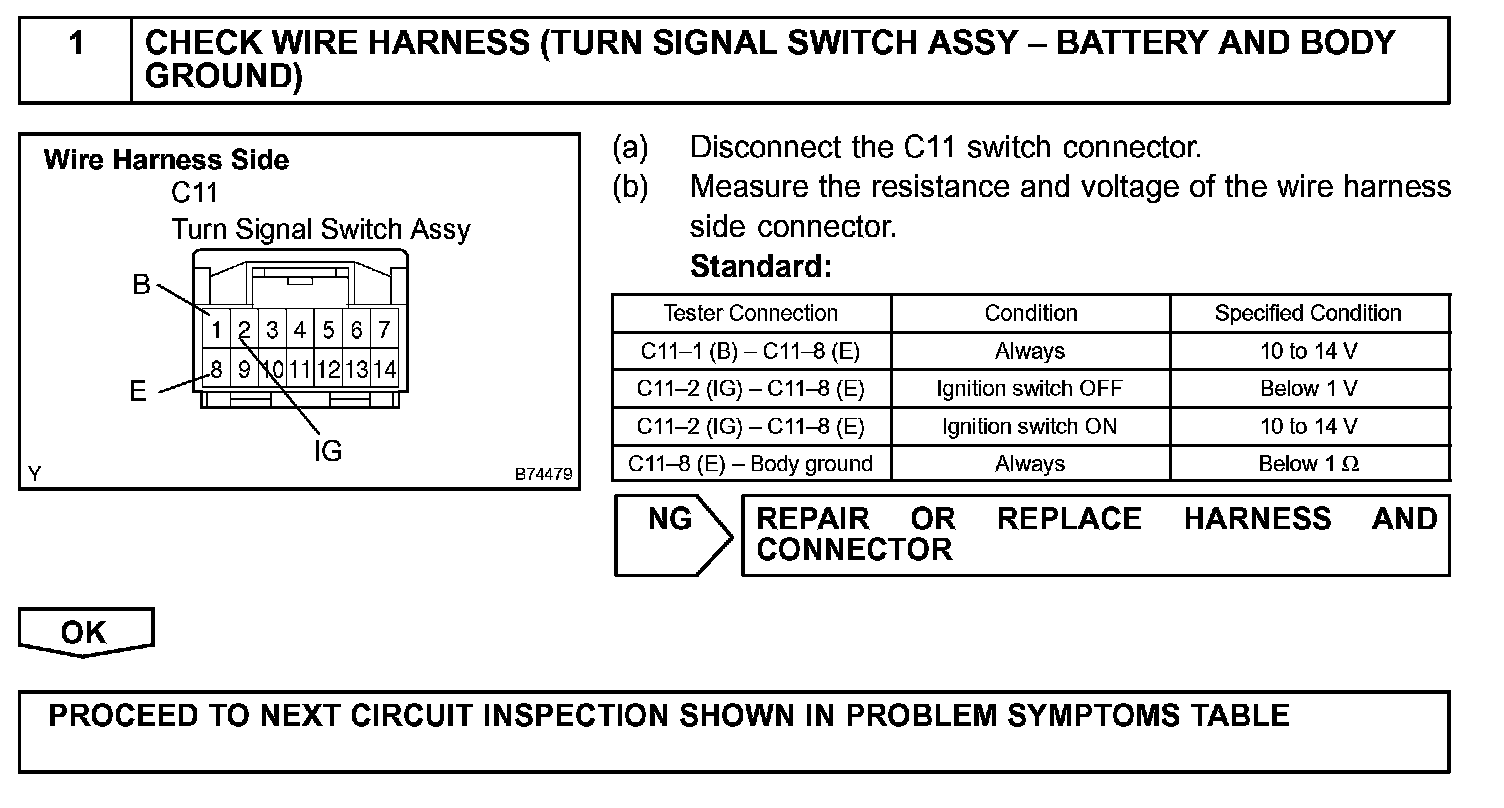 1 CHECK WIRE HARNESS (TURN SIGNAL SWITCH ASSY – BATTERY AND BODY GROUND)

Wire Harness Side
C11
Turn Signal Switch Assy
B
1 2 3 4 5 6 7
8 9 10 11 12 13 14
E
IG
Y B74479

(a) Disconnect the C11 switch connector.
(b) Measure the resistance and voltage of the wire harness side connector.
Standard:

| Tester Connection | Condition | Specified Condition |
|---|---|---|
| C11–1 (B) – C11–8 (E) | Always | 10 to 14 V |
| C11–2 (IG) – C11–8 (E) | Ignition switch OFF | Below 1 V |
| C11–2 (IG) – C11–8 (E) | Ignition switch ON | 10 to 14 V |
| C11–8 (E) – Body ground | Always | Below 1 $\Omega$ |

NG REPAIR OR REPLACE HARNESS AND CONNECTOR

OK

PROCEED TO NEXT CIRCUIT INSPECTION SHOWN IN PROBLEM SYMPTOMS TABLE