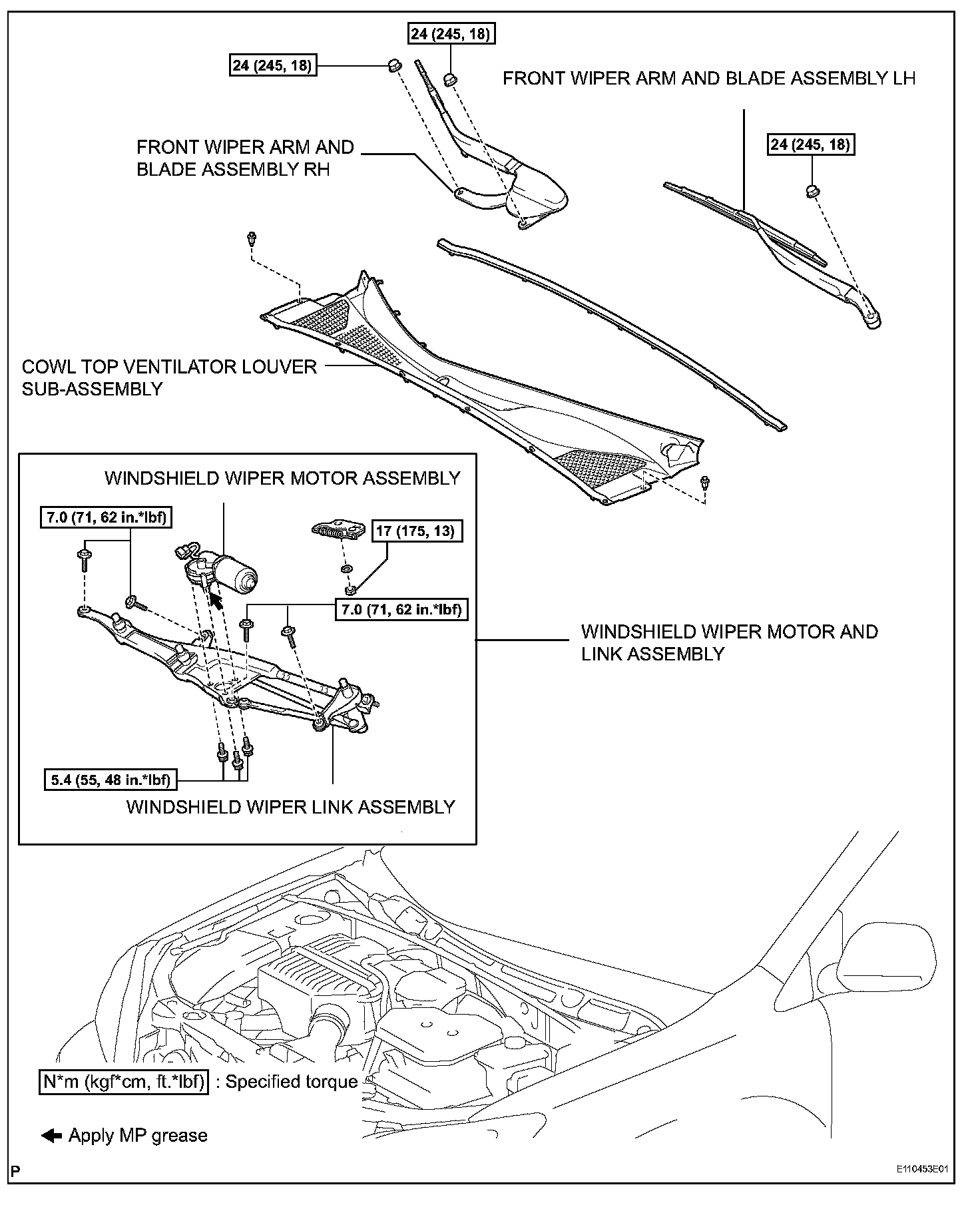 24 (245, 18)

24 (245, 18)

FRONT WIPER ARM AND BLADE ASSEMBLY LH

FRONT WIPER ARM AND BLADE ASSEMBLY RH

24 (245, 18)

COWL TOP VENTILATOR LOUVER SUB-ASSEMBLY

WINDSHIELD WIPER MOTOR ASSEMBLY

7.0 (71, 62 in.*lbf)

17 (175, 13)

7.0 (71, 62 in.*lbf)

WINDSHIELD WIPER MOTOR AND LINK ASSEMBLY

5.4 (55, 48 in.*lbf)

WINDSHIELD WIPER LINK ASSEMBLY

N*m (kgf*cm, ft.*lbf) : Specified torque

Apply MP grease

P

E110453E01