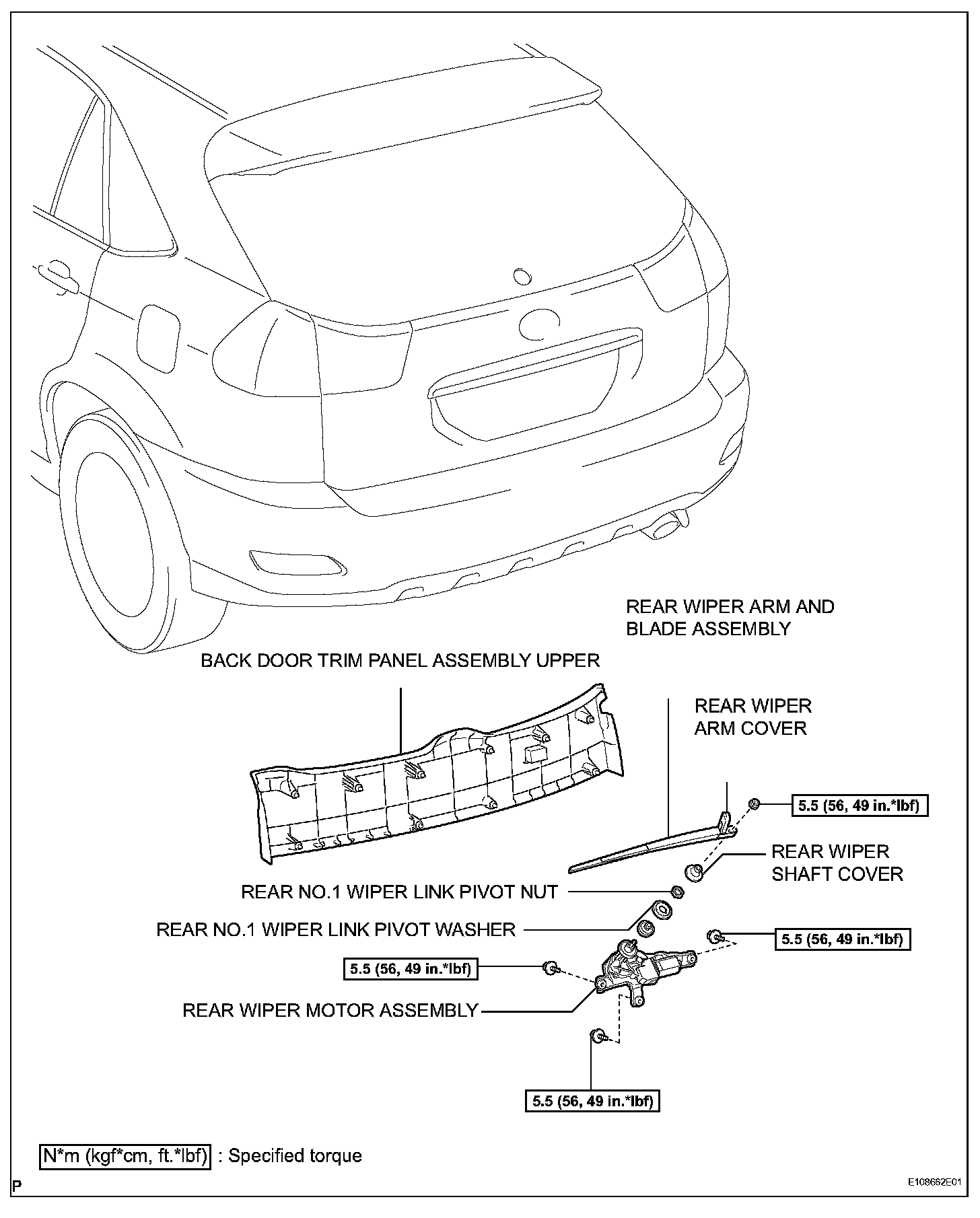 REAR WIPER ARM AND BLADE ASSEMBLY

BACK DOOR TRIM PANEL ASSEMBLY UPPER

REAR WIPER ARM COVER

5.5 (56, 49 in.*lbf)

REAR WIPER SHAFT COVER

REAR NO.1 WIPER LINK PIVOT NUT

REAR NO.1 WIPER LINK PIVOT WASHER

5.5 (56, 49 in.*lbf)

5.5 (56, 49 in.*lbf)

REAR WIPER MOTOR ASSEMBLY

5.5 (56, 49 in.*lbf)

N*m (kgf*cm, ft.*lbf) : Specified torque

P

E108662E01