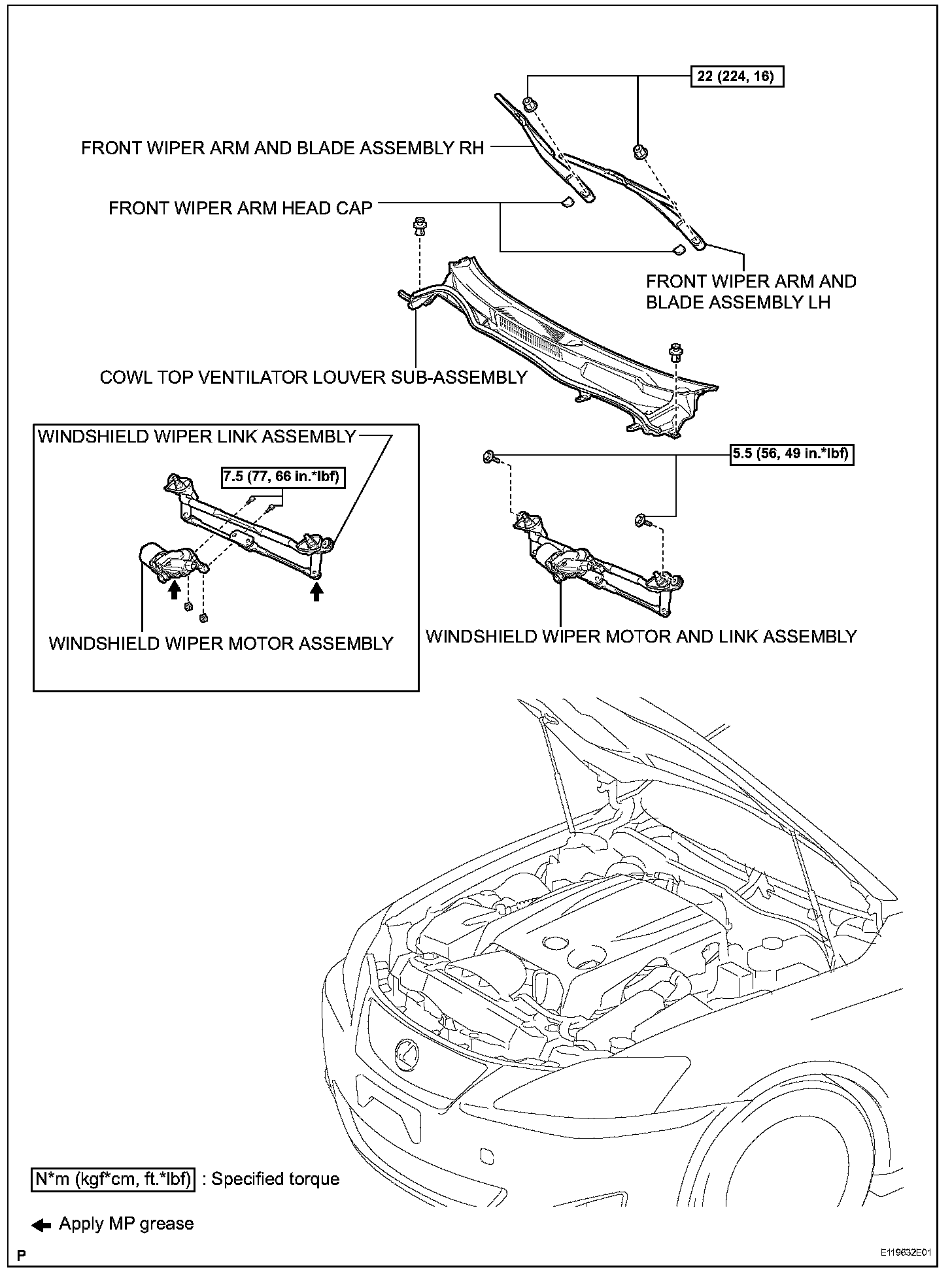 22 (224, 16)

FRONT WIPER ARM AND BLADE ASSEMBLY RH

FRONT WIPER ARM HEAD CAP

FRONT WIPER ARM AND BLADE ASSEMBLY LH

COWL TOP VENTILATOR LOUVER SUB-ASSEMBLY

WINDSHIELD WIPER LINK ASSEMBLY

7.5 (77, 66 in.*lbf)

WINDSHIELD WIPER MOTOR ASSEMBLY

5.5 (56, 49 in.*lbf)

WINDSHIELD WIPER MOTOR AND LINK ASSEMBLY

N*m (kgf*cm, ft.*lbf) : Specified torque

Apply MP grease

P

E119632E01